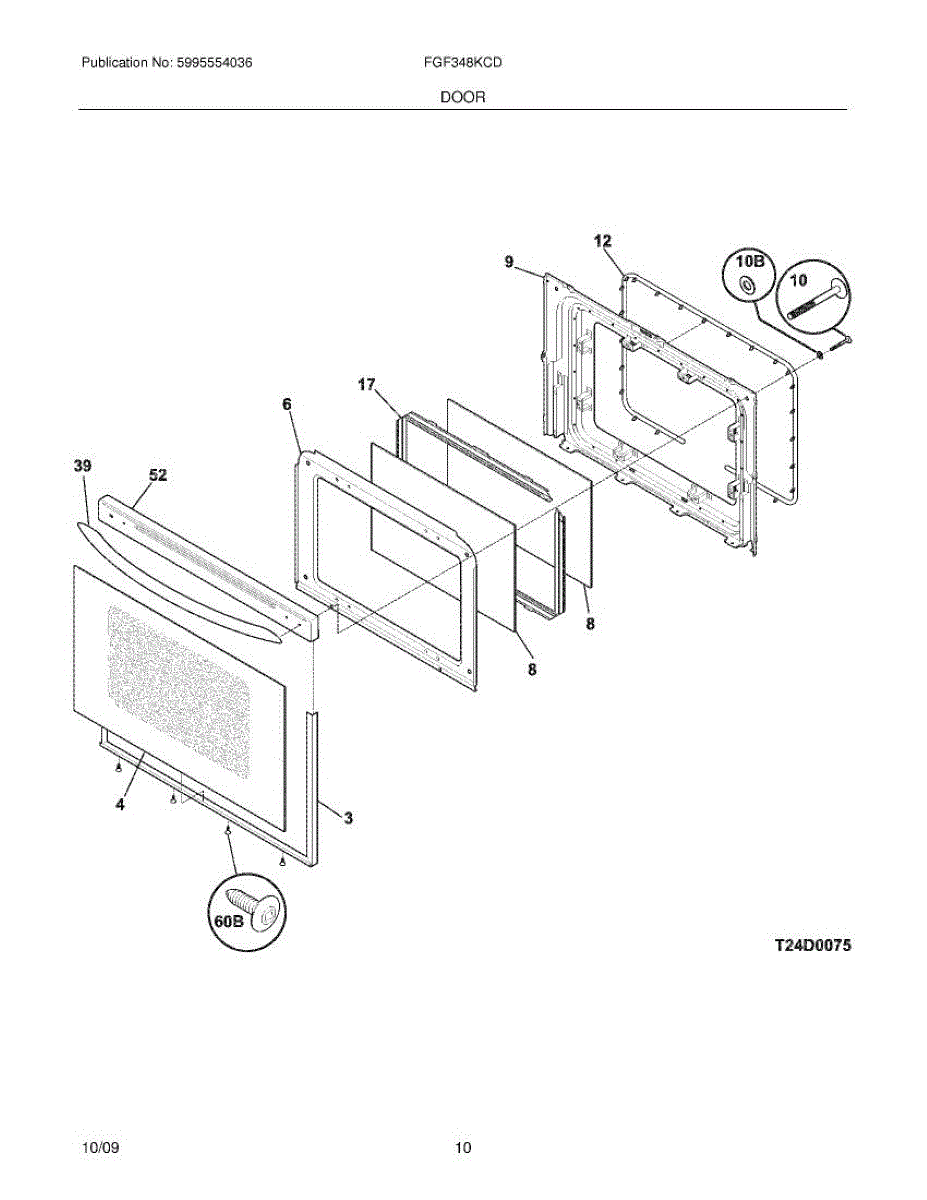 Publication No: 5995554036

FGF348KCD

DOOR

12
9
10B
10
17
6
39
52
8
8
4
3
60B

T24D0075

10/09

10