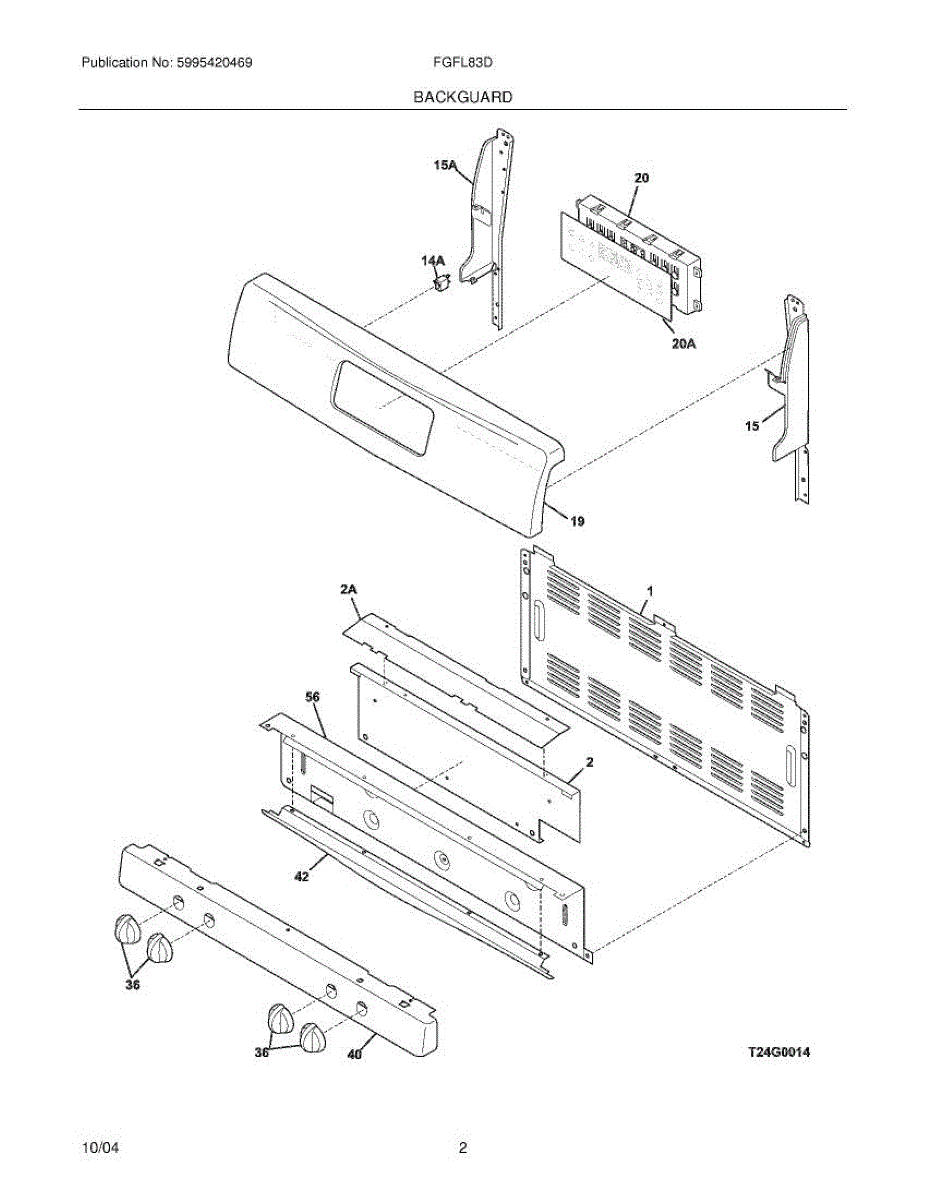 Publication No: 5995420469

FGFL83D

BACKGUARD

15A

20

14A

20A

15

19

2A

1

56

2

42

36

36

40

T24G0014

10/04

2