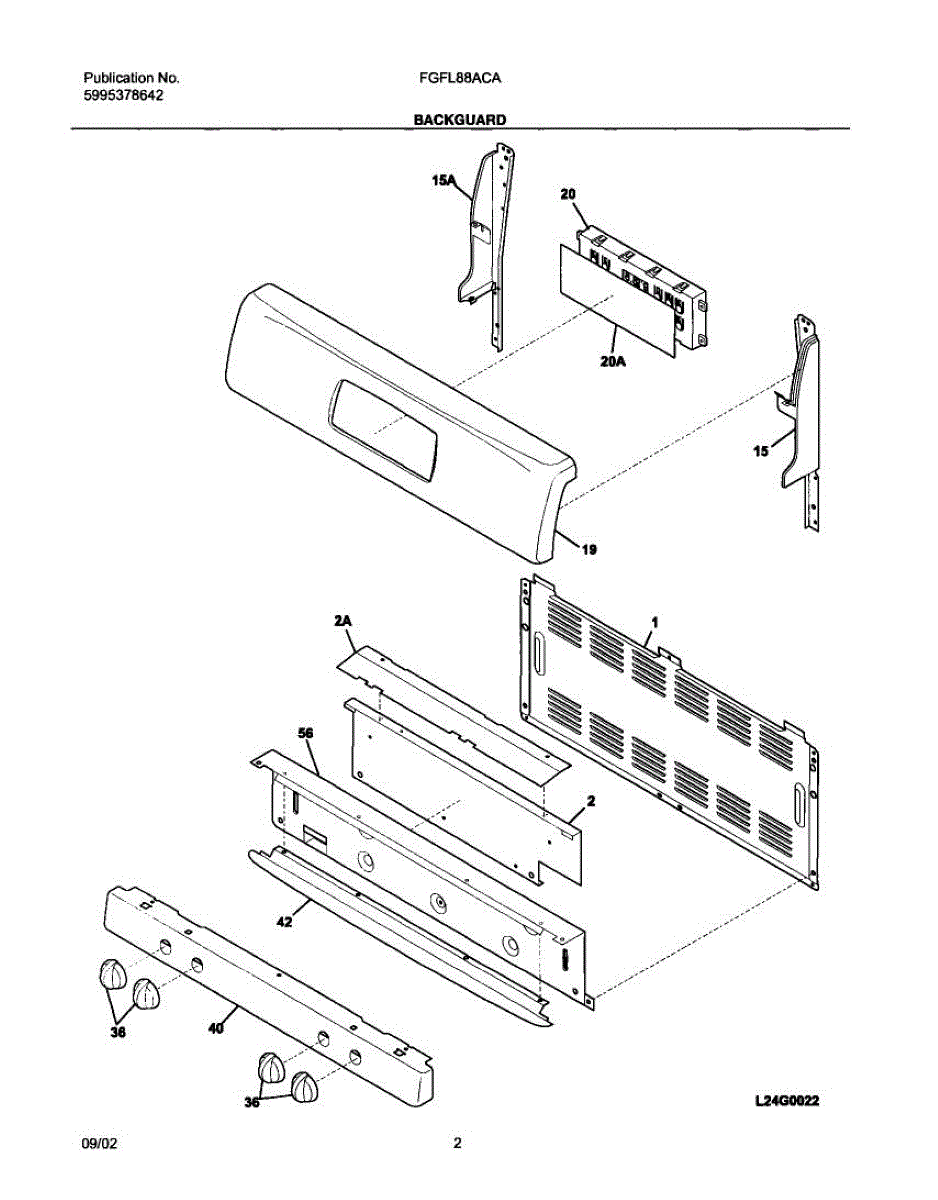 Publication No.
5995378642

FGFL88ACA

BACKGUARD

15A

20

20A

15

19

2A

1

56

2

42

36

40

36

L24G0022

09/02

2