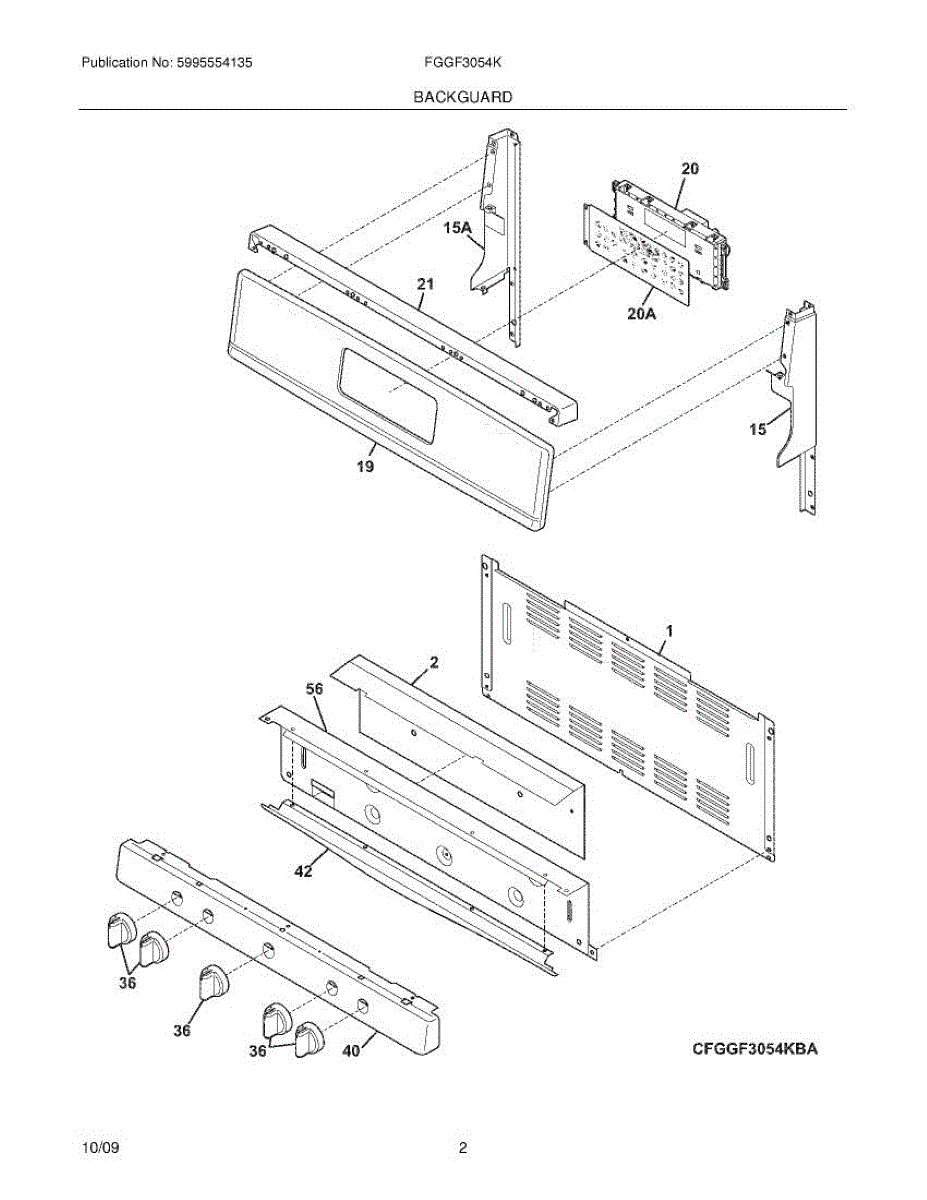 Publication No: 5995554135 FGGF3054K

BACKGUARD

20

15A

21

20A

15

19

1

2

56

42

36

36

36

40

CFGGF3054KBA

10/09 2