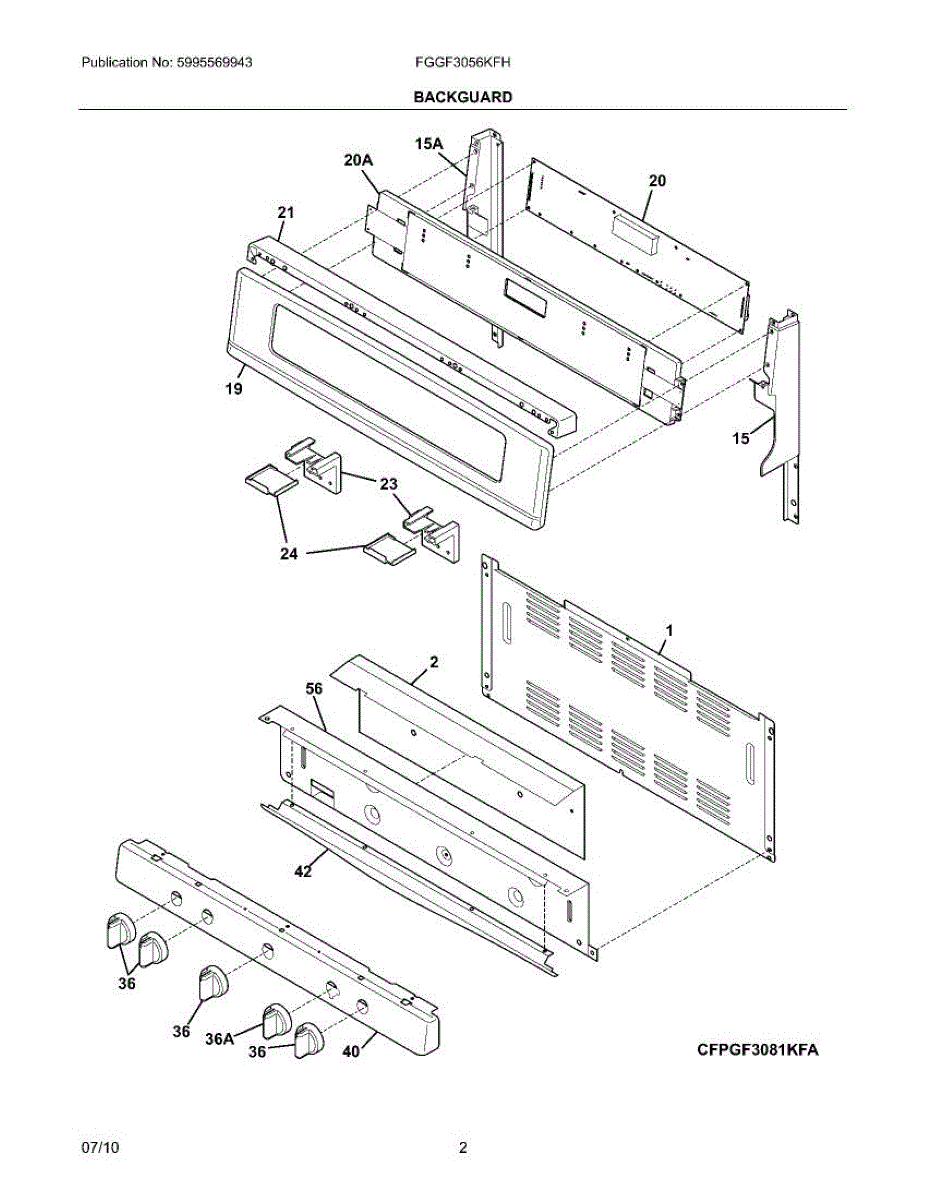 Publication No: 5995569943 FGGF3056KFH

BACKGUARD

15A
20A
20
21
19
15
23
24
1
2
56
42
36
36
36A
36
40

CFPGF3081KFA

07/10 2