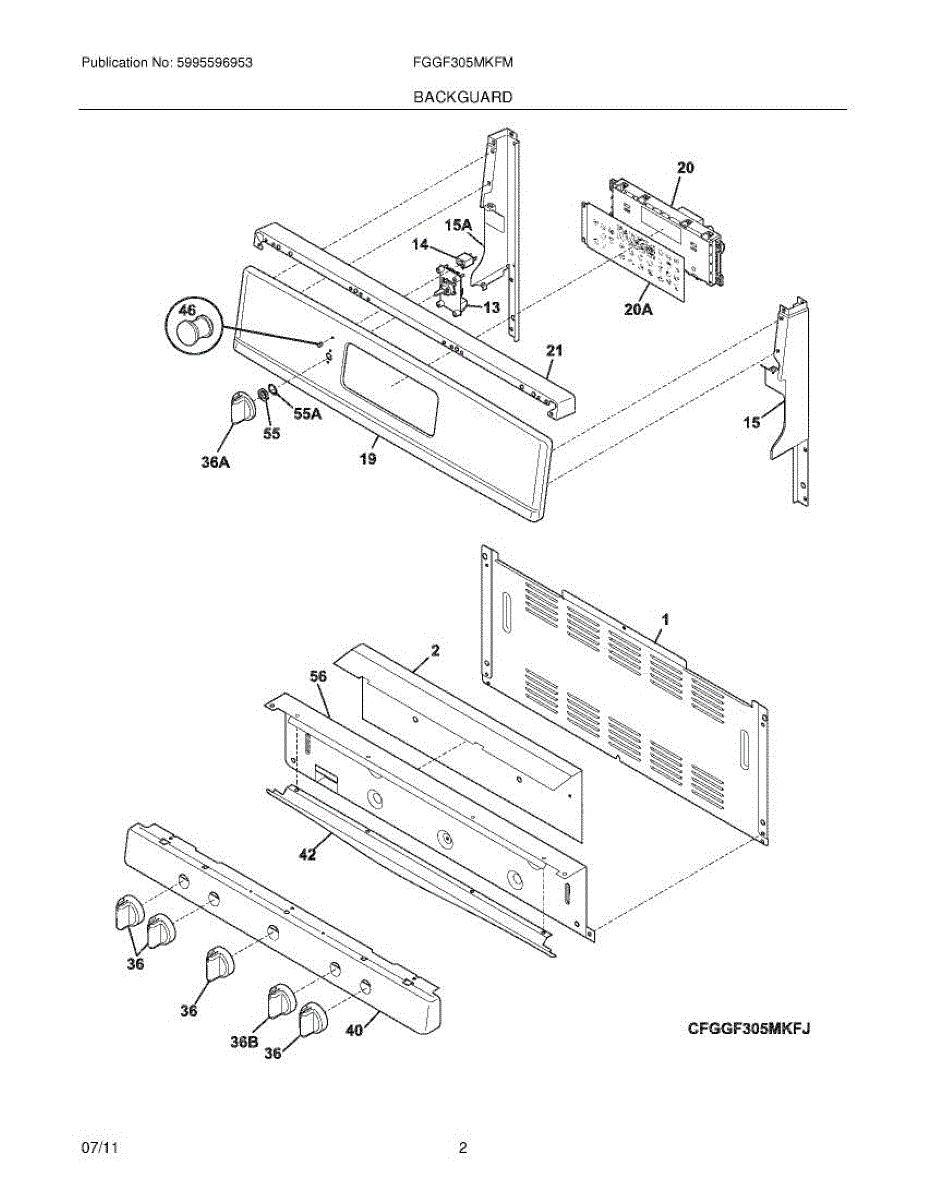 Publication No: 5995596953
FGGF305MKFM
BACKGUARD

20
15A
14
13
20A
46
21
55A
55
36A
19
15

1
2
56
42
36
36
36B
36
40
CFGGF305MKFJ

07/11
2