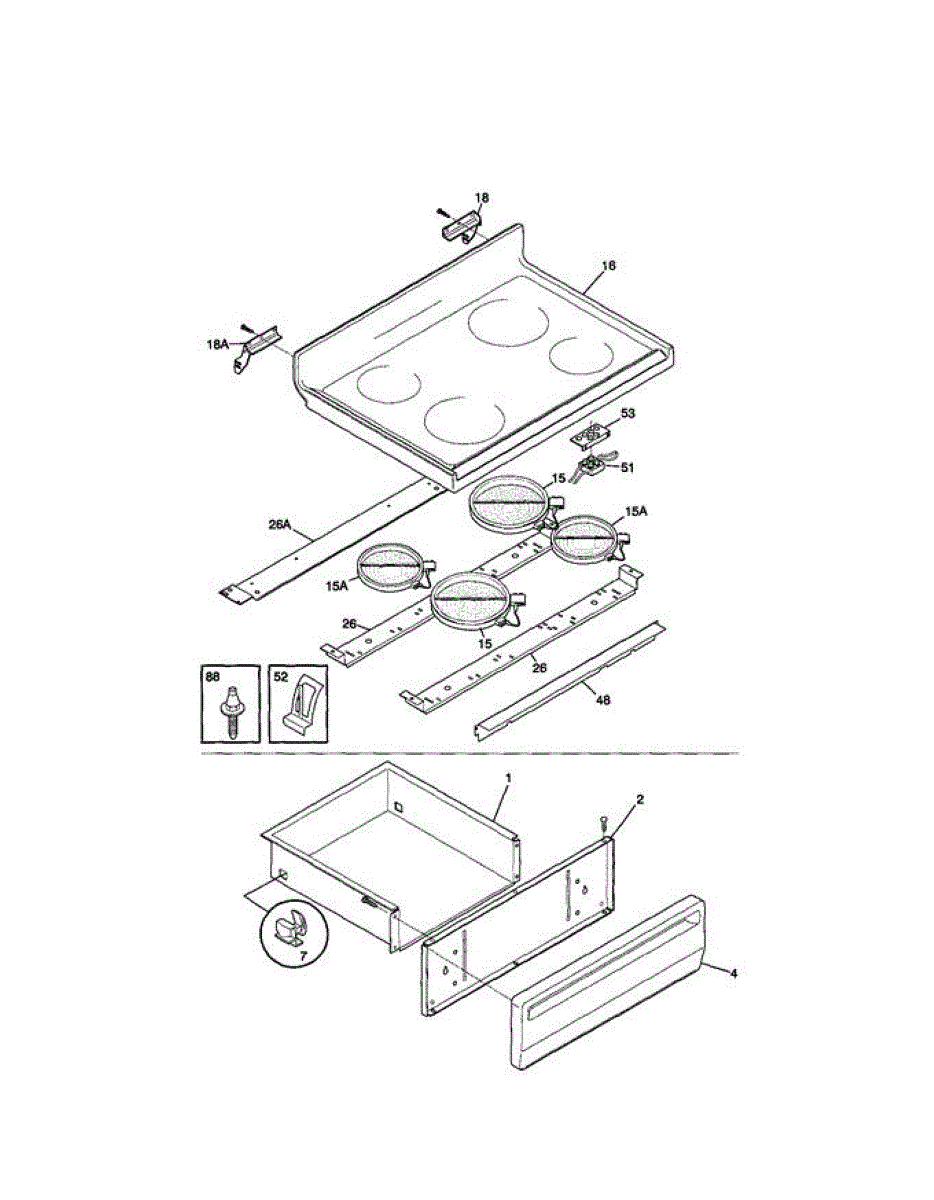 18

16

18A

53

51

15

15A

26A

15A

26

15

26

48

88

52

1

2

7

4