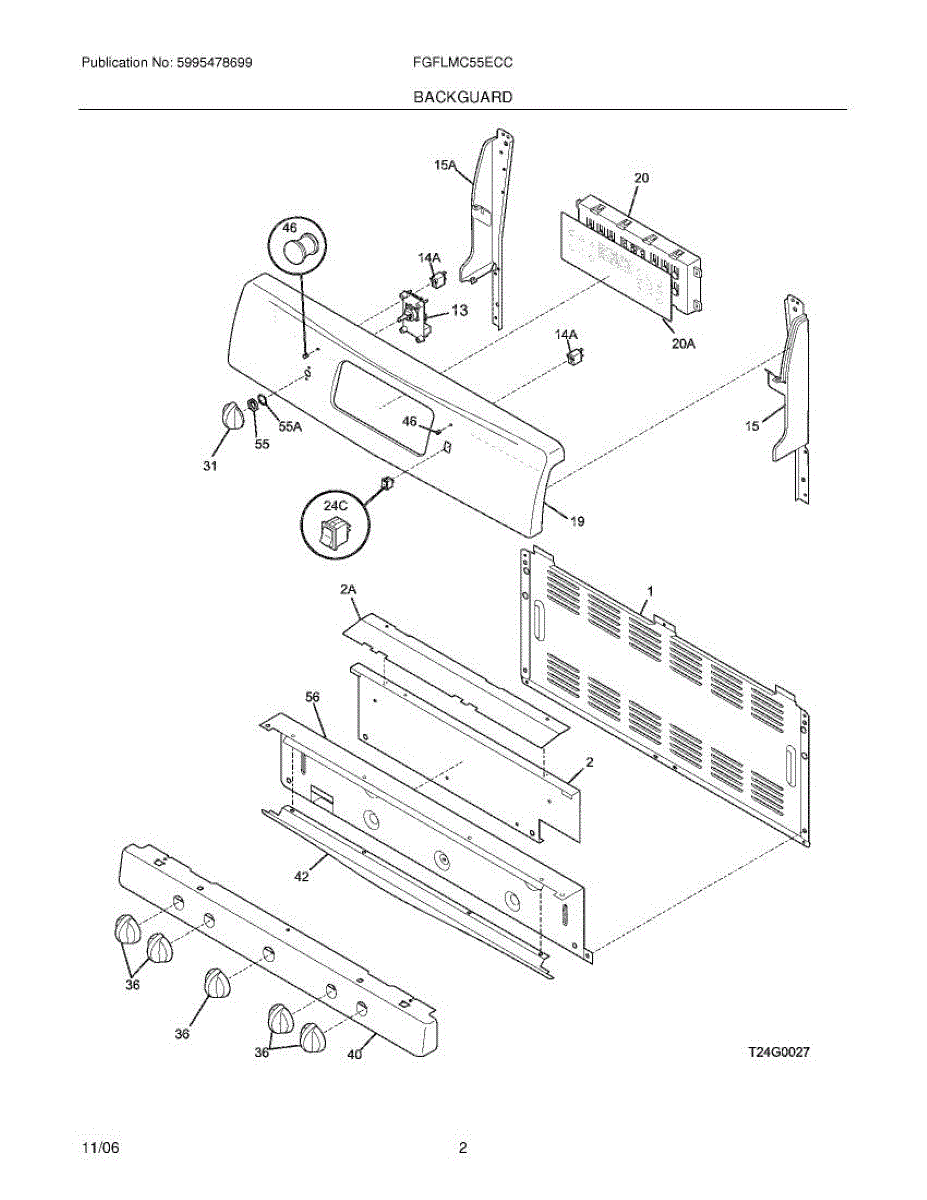 Publication No: 5995478699

FGFLMC55ECC

BACKGUARD

15A
20
46
14A
13
20A
14A
15
46
55A
55
31
24C
19
2A
1
56
2
42
36
36
36
40
T24G0027

11/06

2