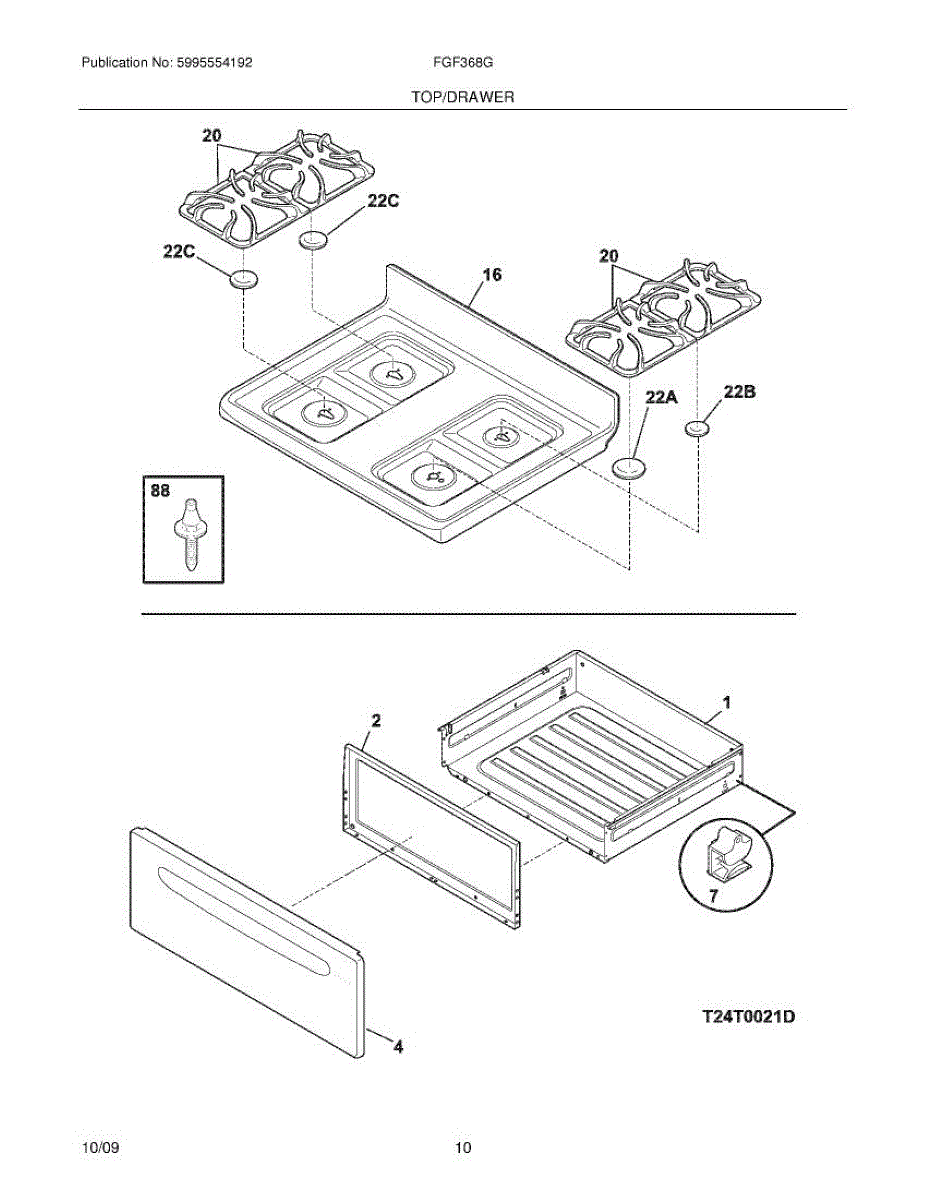 Publication No: 5995554192 FGF368G

TOP/DRAWER

20

22C

22C

16

20

22A

22B

88

2

1

7

4

T24T0021D

10/09 10