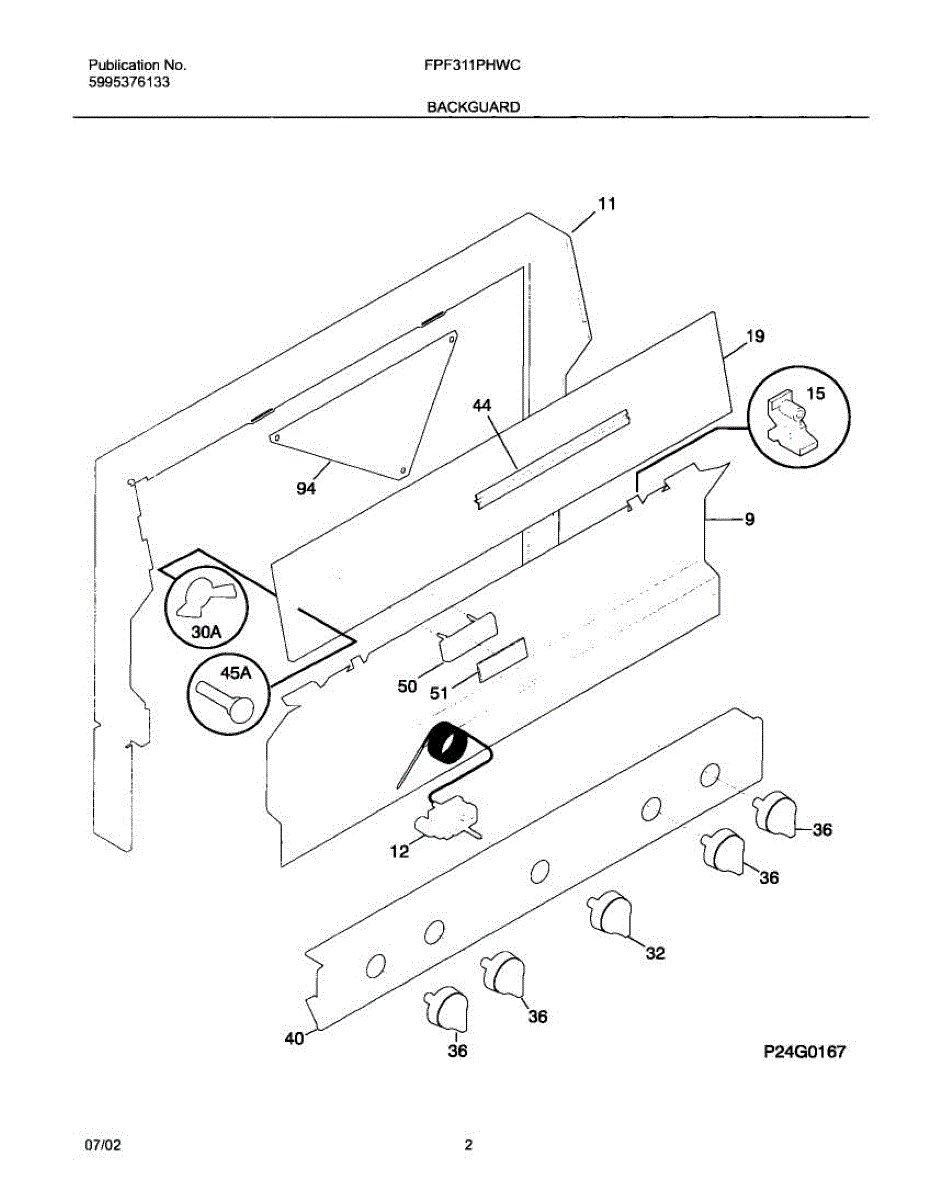 Publication No.
5995376133

FPF311PHWC

BACKGUARD

11
19
15
44
94
9
30A
45A
50
51
12
36
36
32
36
36
40

P24G0167

07/02

2