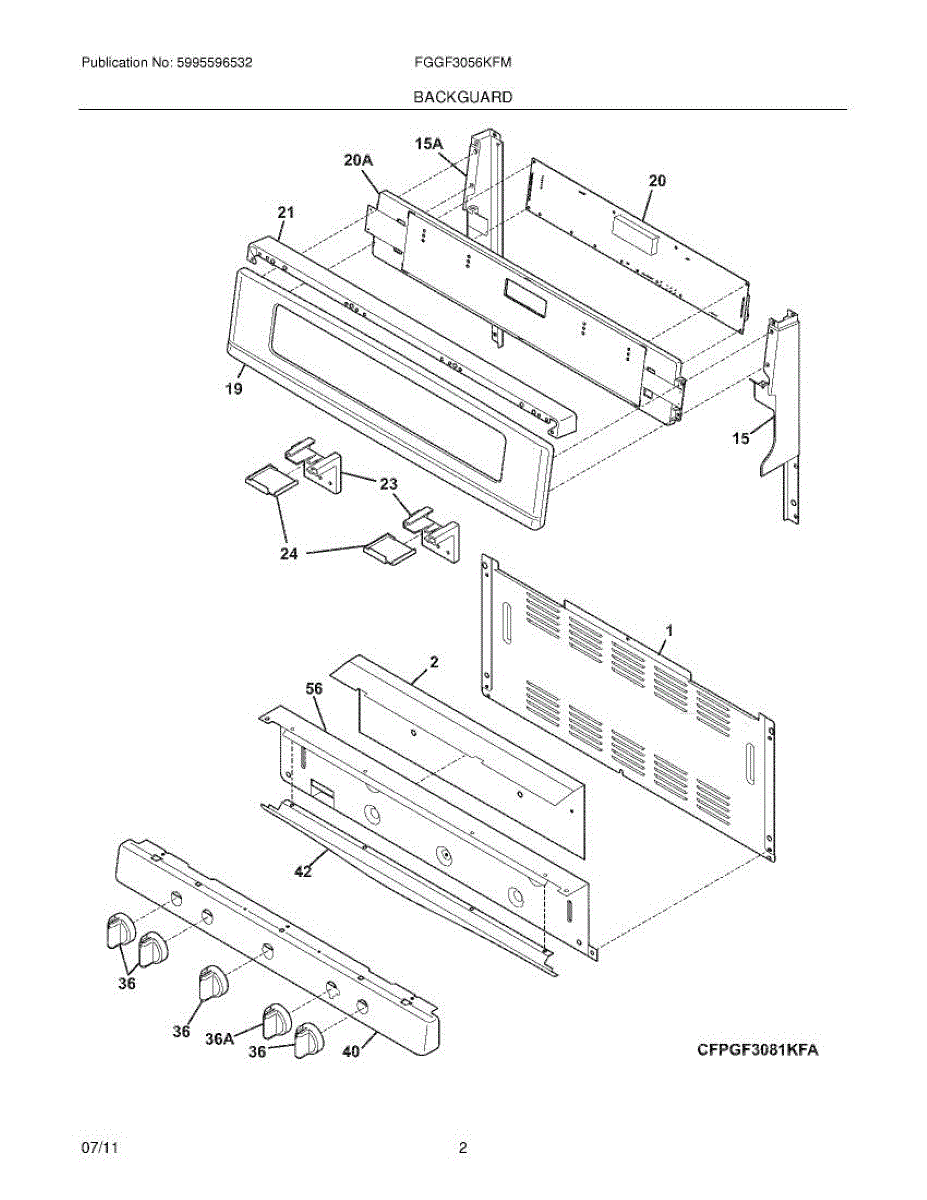 Publication No: 5995596532

FGGF3056KFM

BACKGUARD

15A
20A
20
21
19
15
23
24
1
2
56
42
36
36
36A
36
40

CFPGF3081KFA

07/11

2