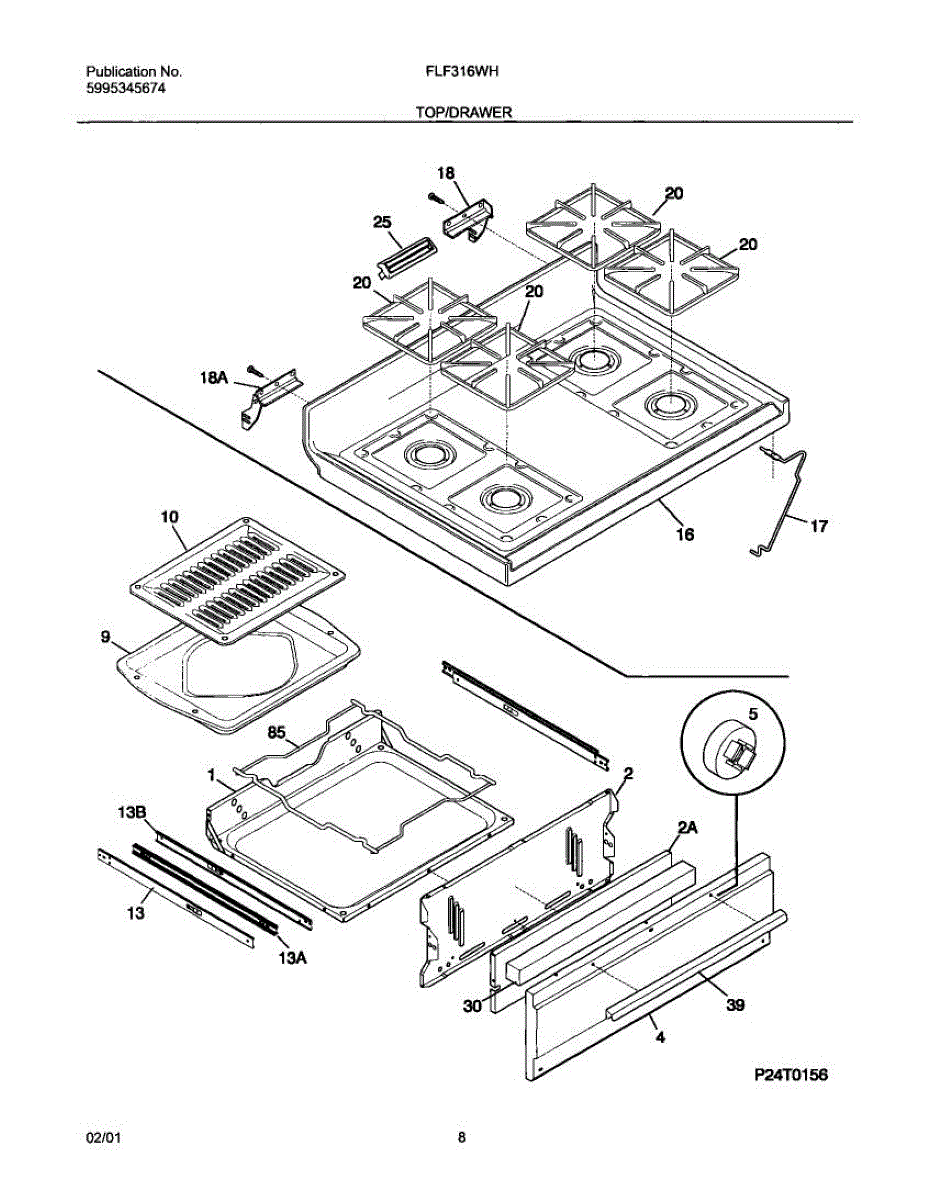 Publication No.
5995345674

FLF316WH

TOP/DRAWER

18
25
20
20
20
20
18A
16
17
10
9
85
1
2
5
13B
2A
13
13A
30
39
4

P24T0156

02/01

8