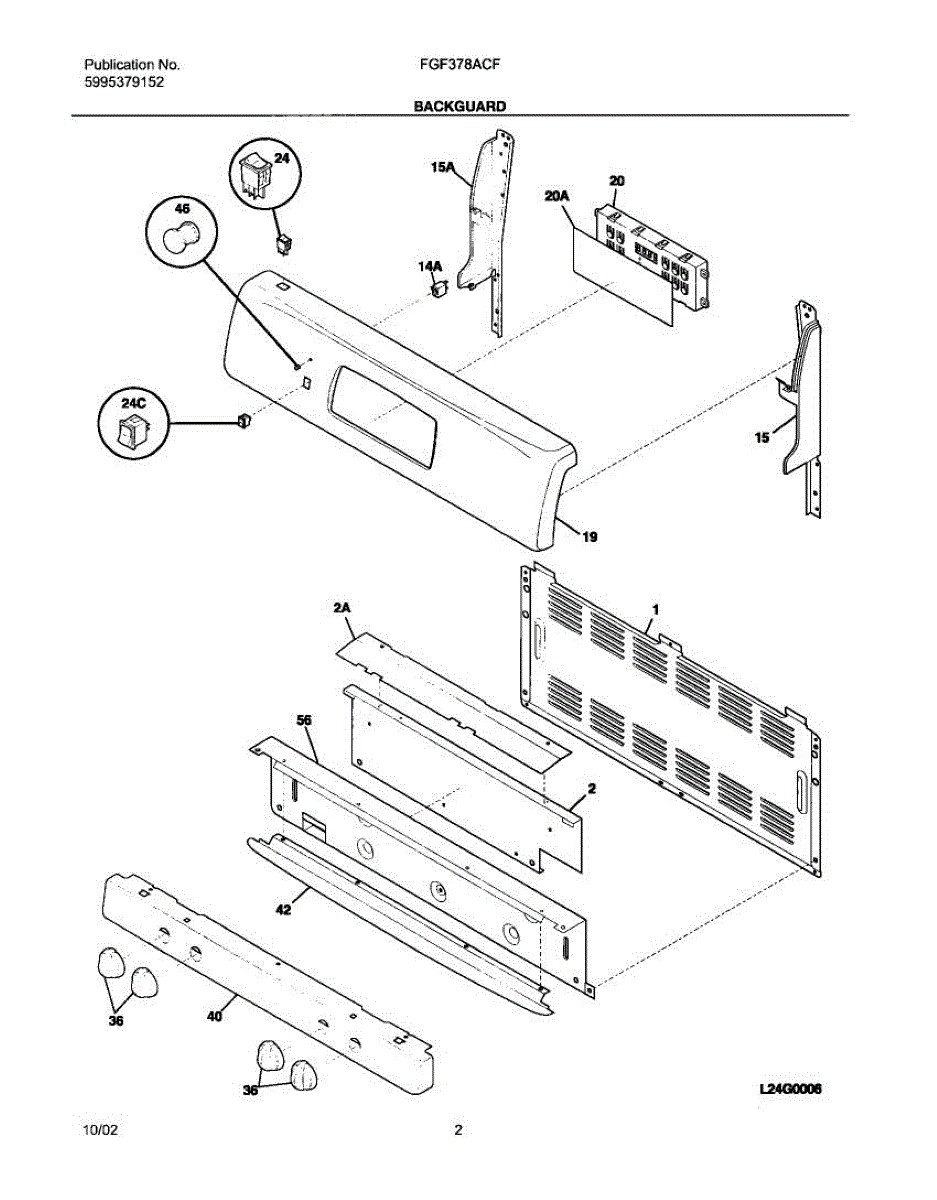 Publication No.
5995379152

FGF378ACF

BACKGUARD

24
46
15A
20A
20
14A
24C
15
19
2A
1
56
2
42
36
40
36
L24G0006

10/02

2