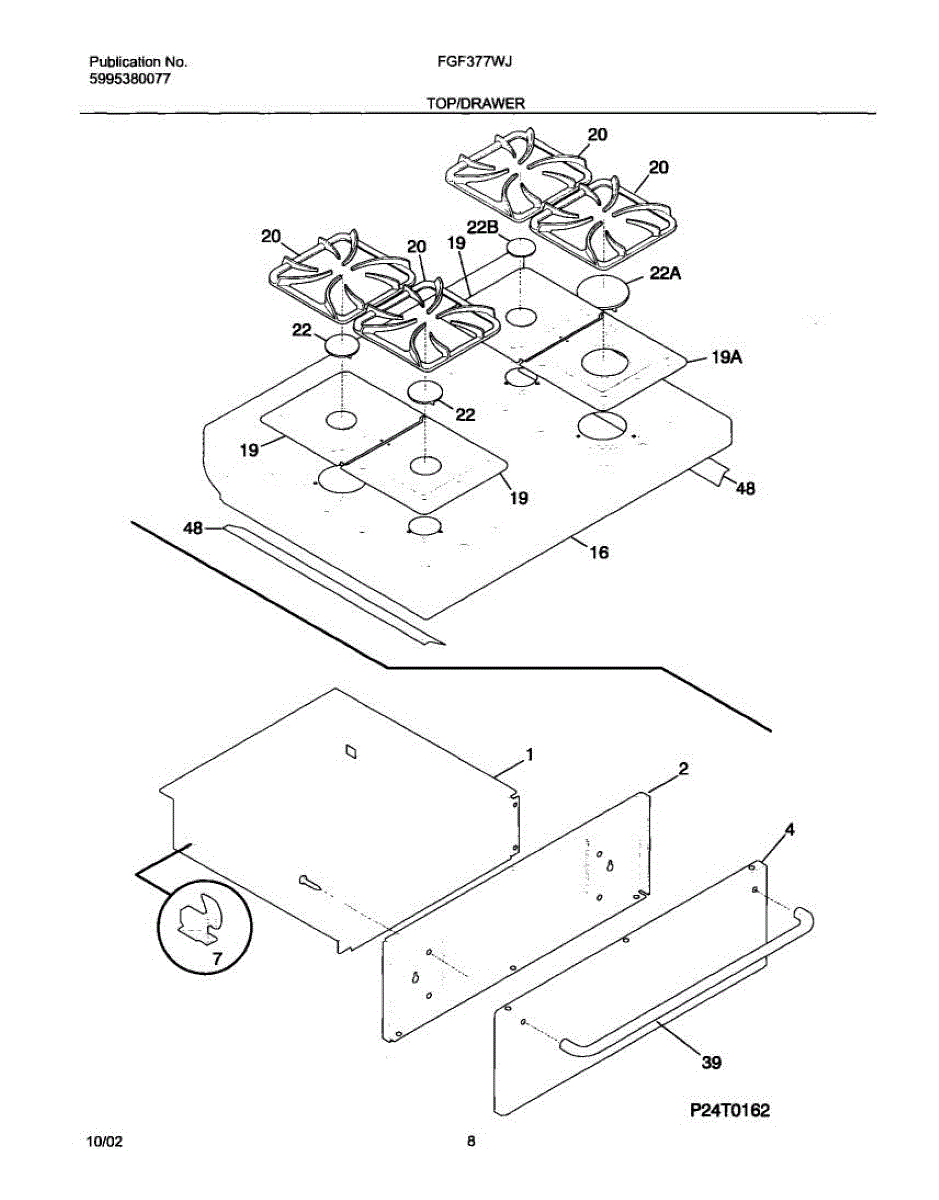 Publication No.
5995380077

FGF377WJ

TOP/DRAWER

20
20
22B
20
20
19
22A
22
19A
22
19
19
48
48
16
1
2
4
7
39
P24T0162

10/02

8