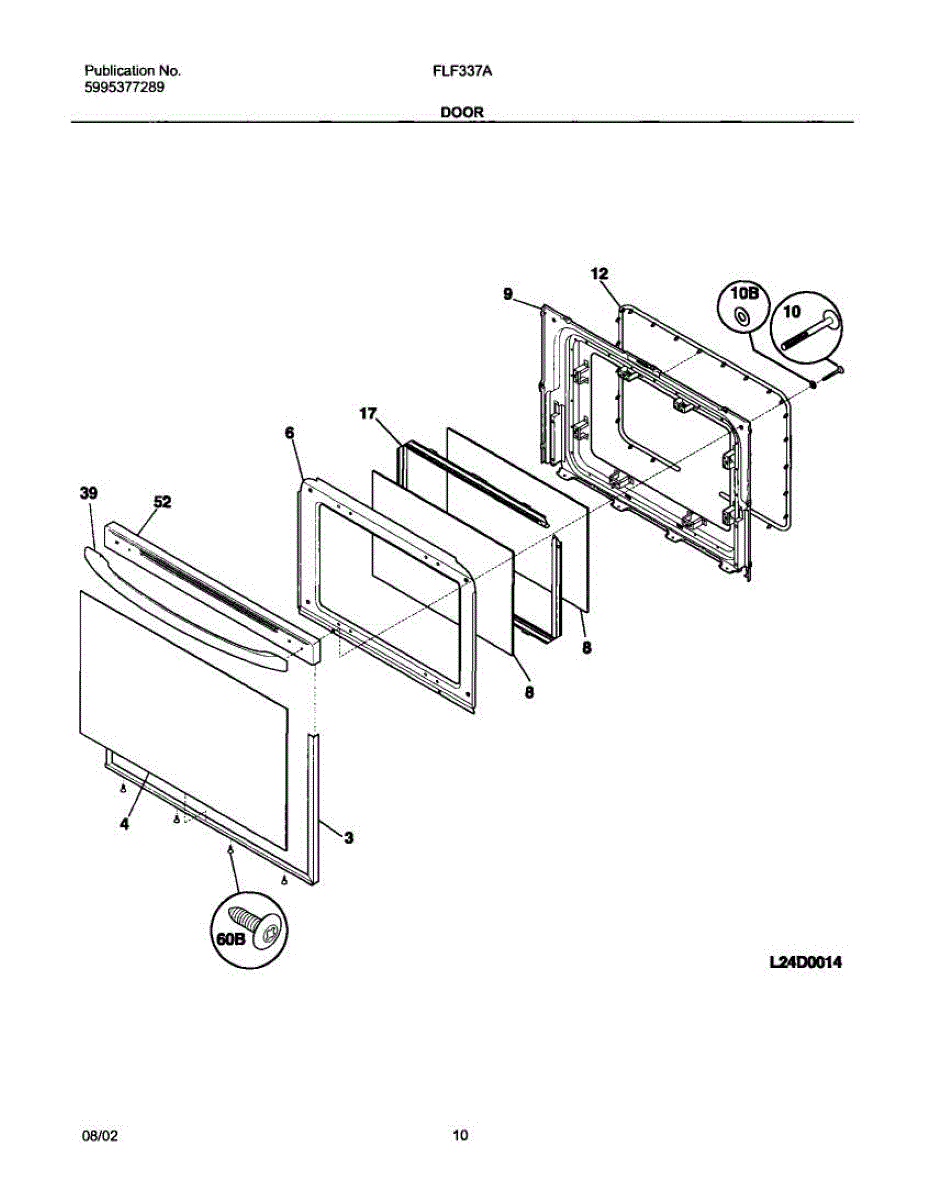 Publication No.
5995377289

FLF337A

DOOR

12
9
10B
10
17
6
39
52
8
8
4
3
60B

L24D0014

08/02

10