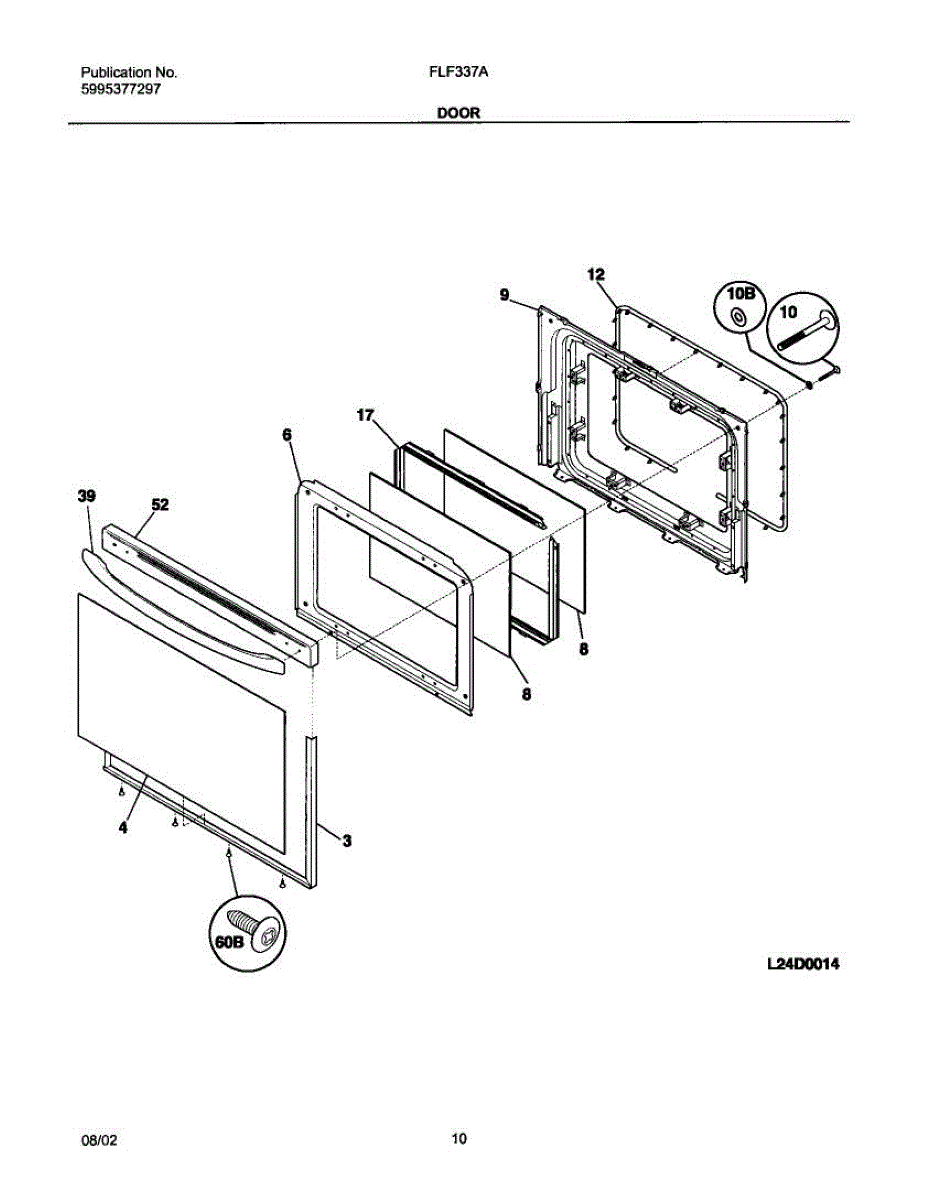 Publication No.
5995377297

FLF337A

DOOR

12
9
10B
10
17
6
39
52
8
8
4
3
60B

L24D0014

08/02

10