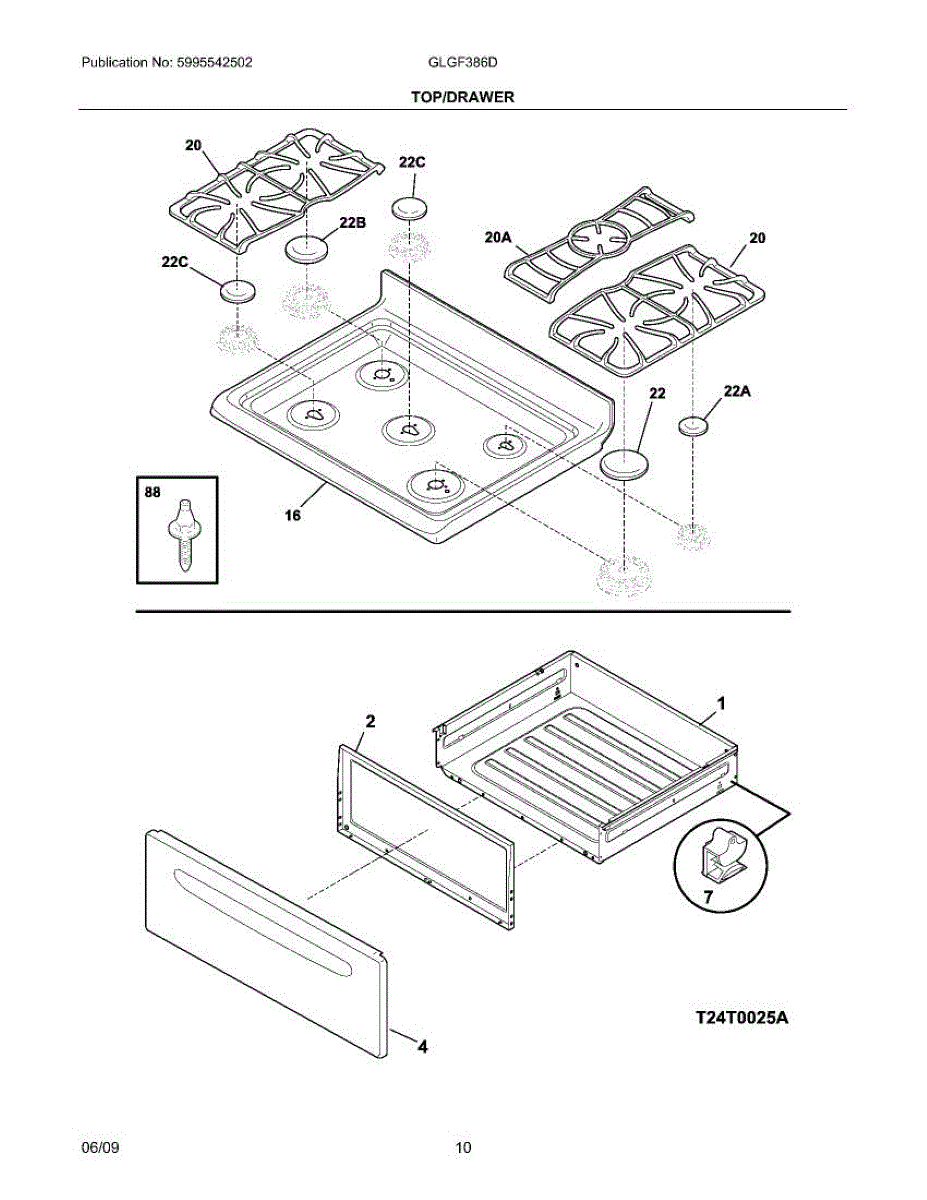 Publication No: 5995542502 GLGF386D

TOP/DRAWER

20

22C

22B

22C

20A

20

22

22A

88

16

2

1

7

4

T24T0025A

06/09 10