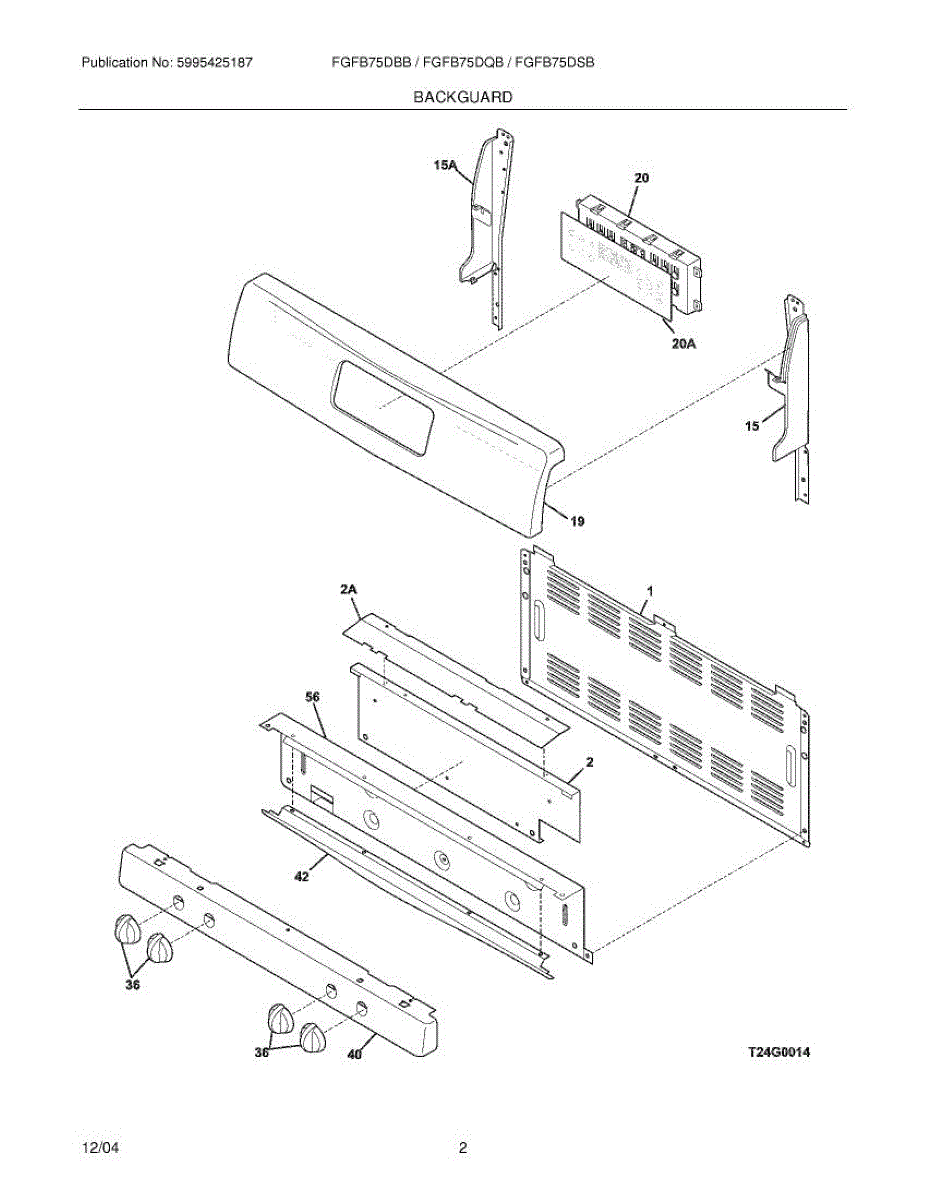 Publication No: 5995425187 FGFB75DBB / FGFB75DQB / FGFB75DSB

BACKGUARD

15A

20

20A

15

19

2A

1

56

2

42

36

36

40

T24G0014

12/04

2