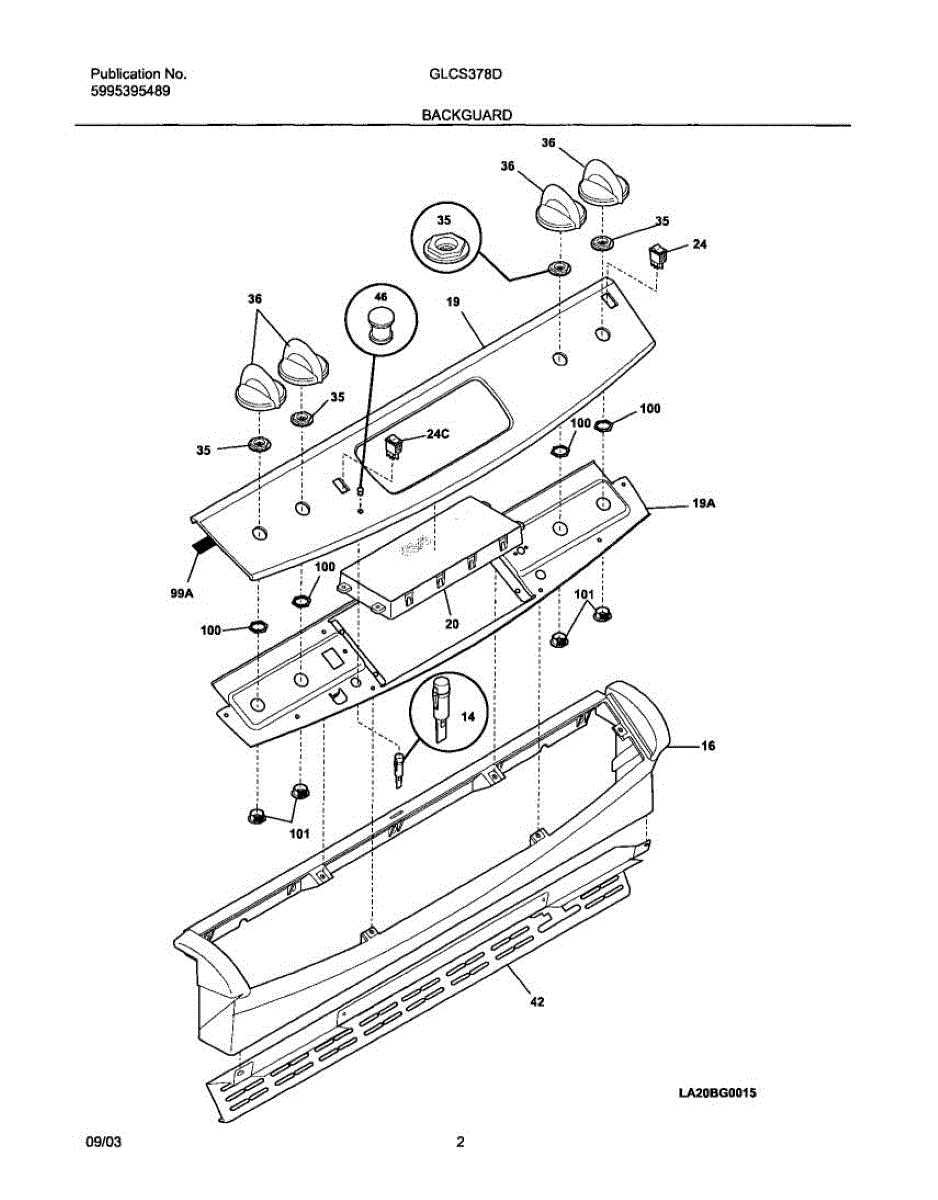 Publication No.
5995395489

GLCS378D

BACKGUARD

36
36
35
35
24
36
46
19
35
35
24C
100
100
19A
99A
100
100
20
101
14
16
101
42

LA20BG0015

09/03

2