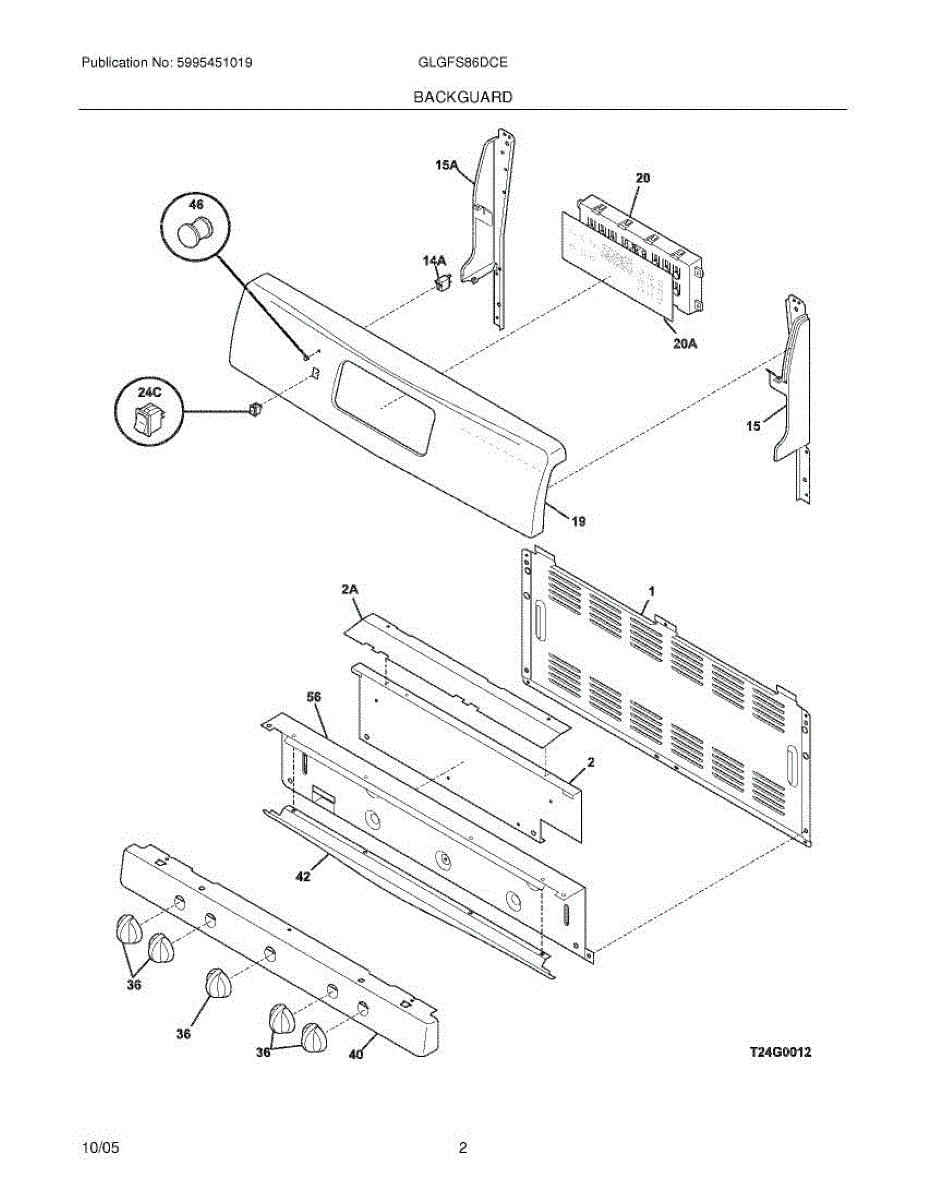 Publication No: 5995451019

GLGFS86DCE

BACKGUARD

15A

20

46

14A

20A

24C

15

19

2A

1

56

2

42

36

36

36

40

T24G0012

10/05

2