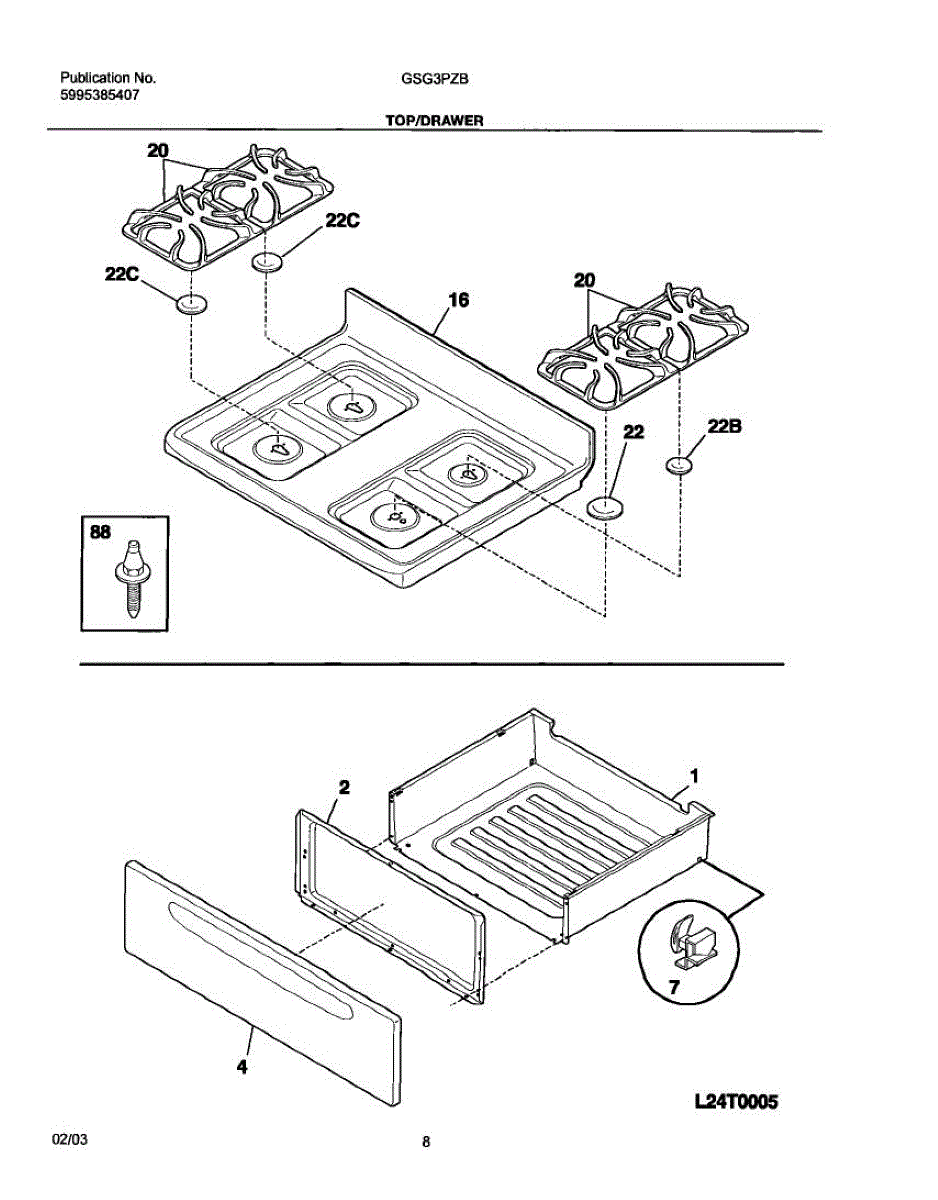 Publication No.
5995385407

GSG3PZB

TOP/DRAWER

20

22C

22C

16

20

22

22B

88

2

1

7

4

L24T0005

02/03

8