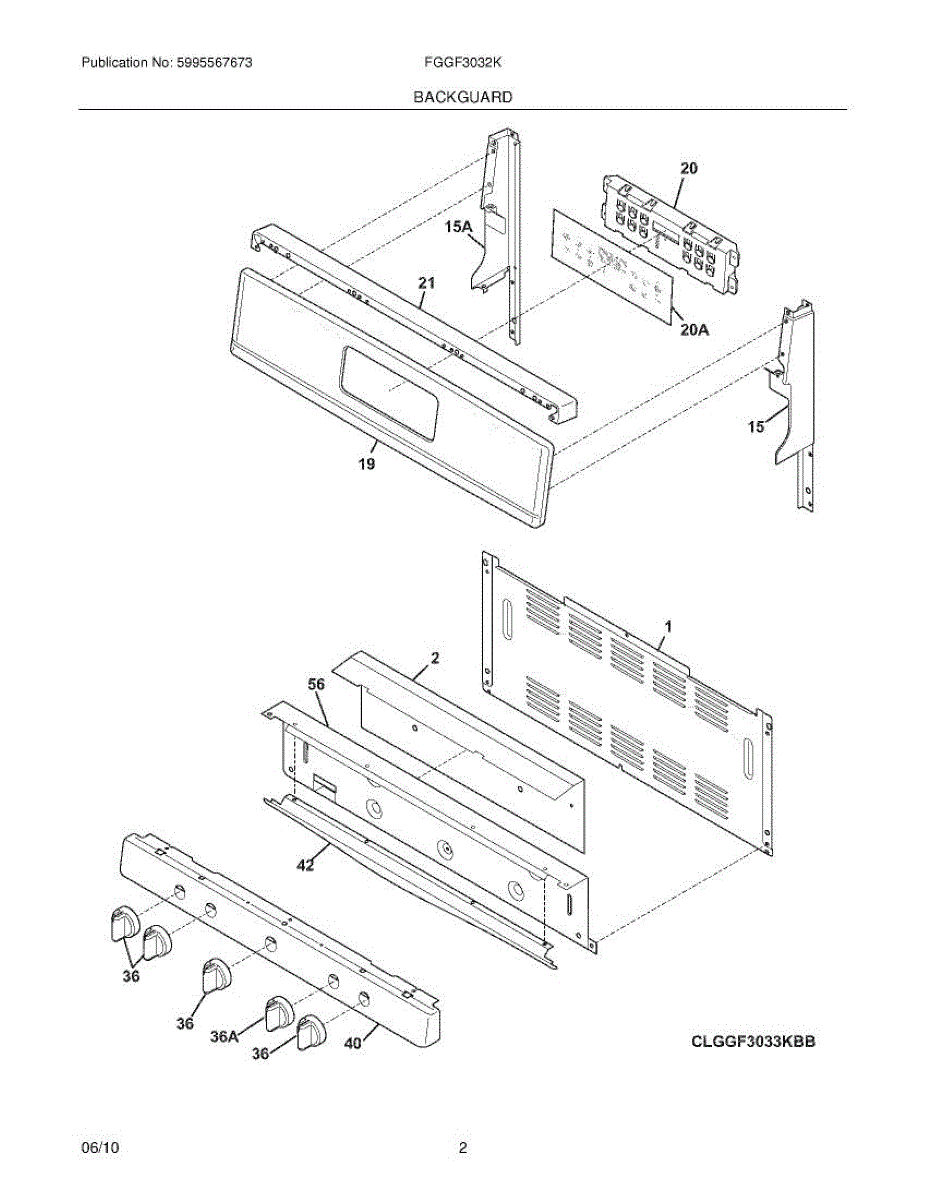 Publication No: 5995567673

FGGF3032K

BACKGUARD

20

15A

21

20A

15

19

1

2

56

42

36

36

36A

36

40

CLGGF3033KBB

06/10

2