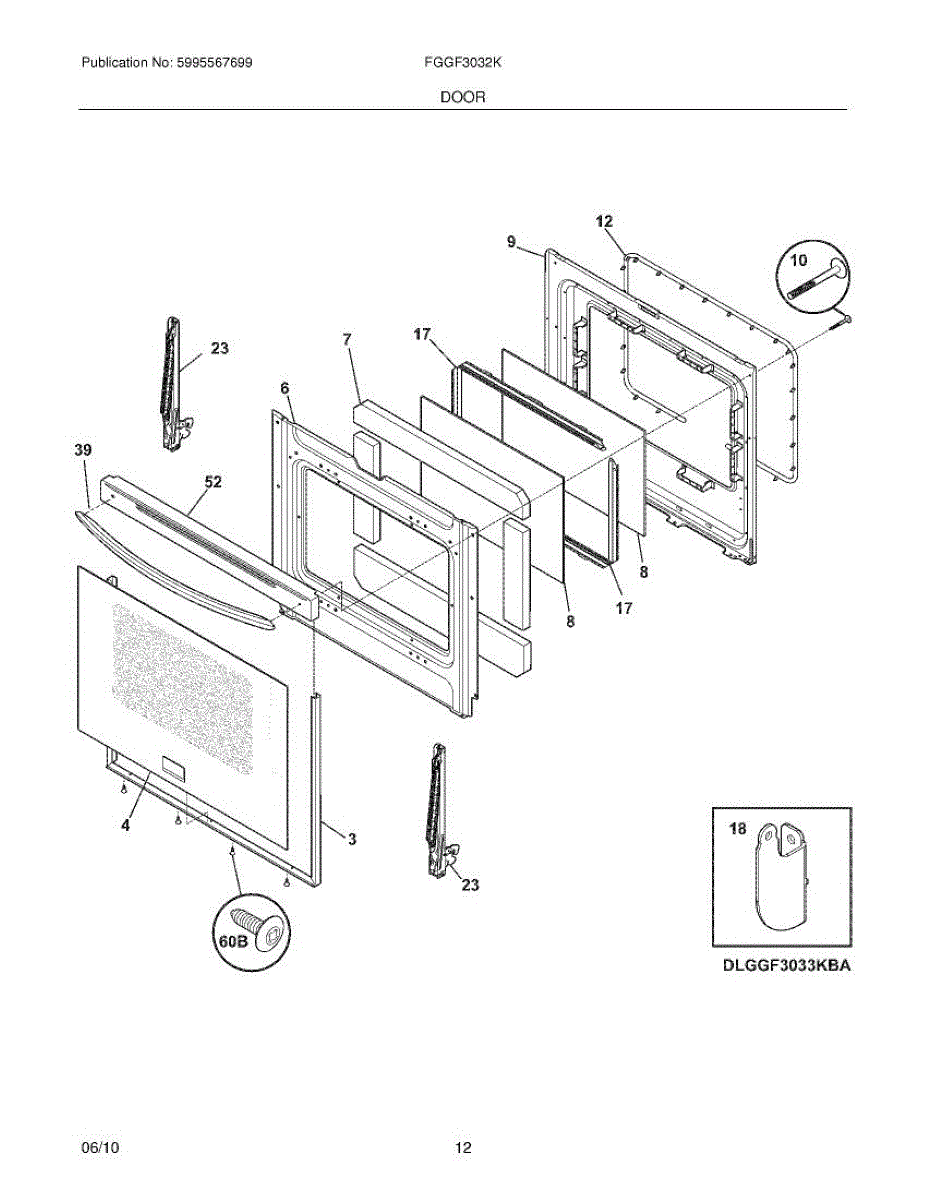 Publication No: 5995567699

FGGF3032K

DOOR

12
9
10
23
7
17
6
39
52
8
17
8
4
3
23
60B
18
DLGGF3033KBA

06/10

12