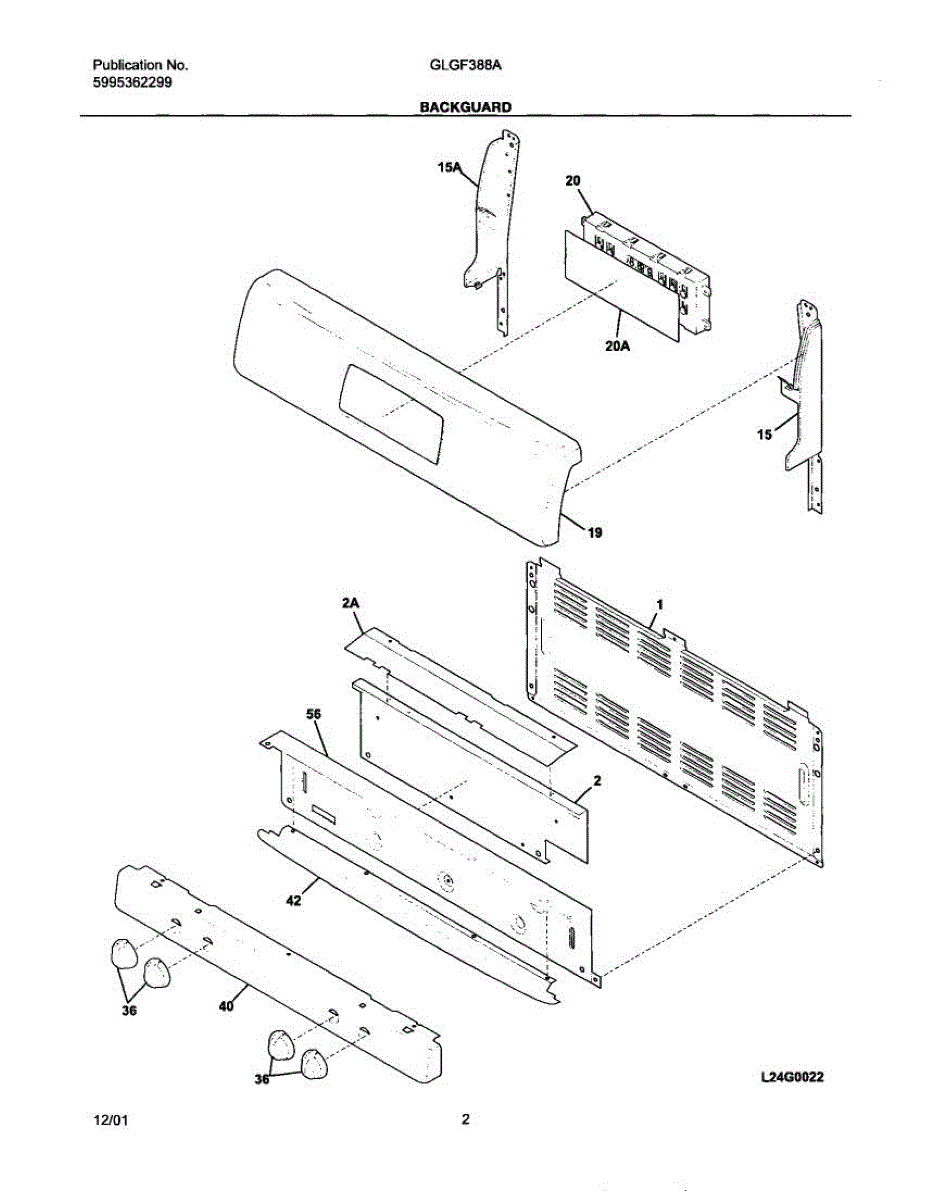 Publication No.
5995362299

GLGF388A

BACKGUARD

15A
20
20A
15
19
2A
1
56
2
42
40
36
36

L24G0022

12/01

2