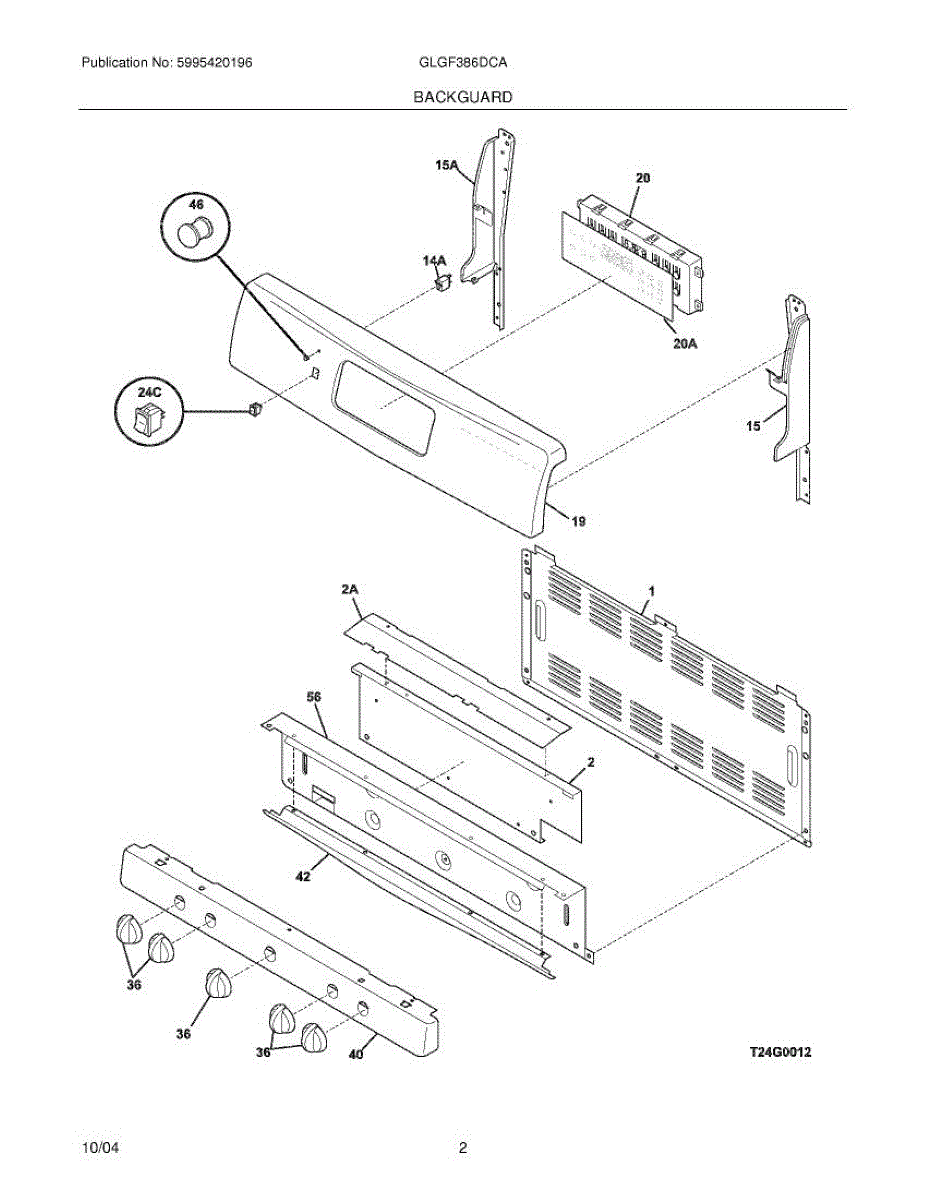 Publication No: 5995420196

GLGF386DCA

BACKGUARD

15A

20

46

14A

20A

24C

15

19

2A

1

56

2

42

36

36

36

40

T24G0012

10/04

2