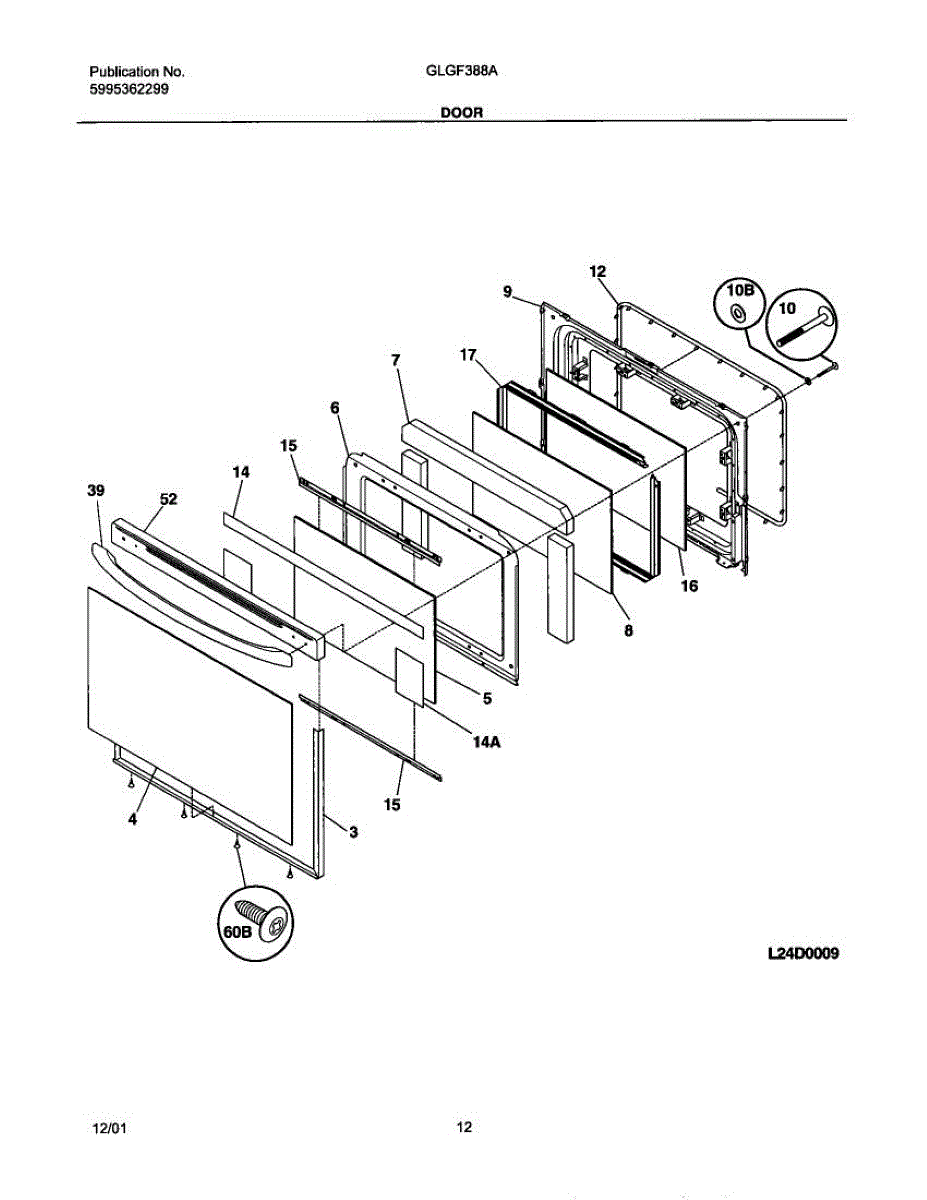 Publication No.
5995362299

GLGF388A

DOOR

12
9
10B
10
7
17
6
15
14
39
52
16
8
5
14A
15
4
3
60B

L24D0009

12/01

12