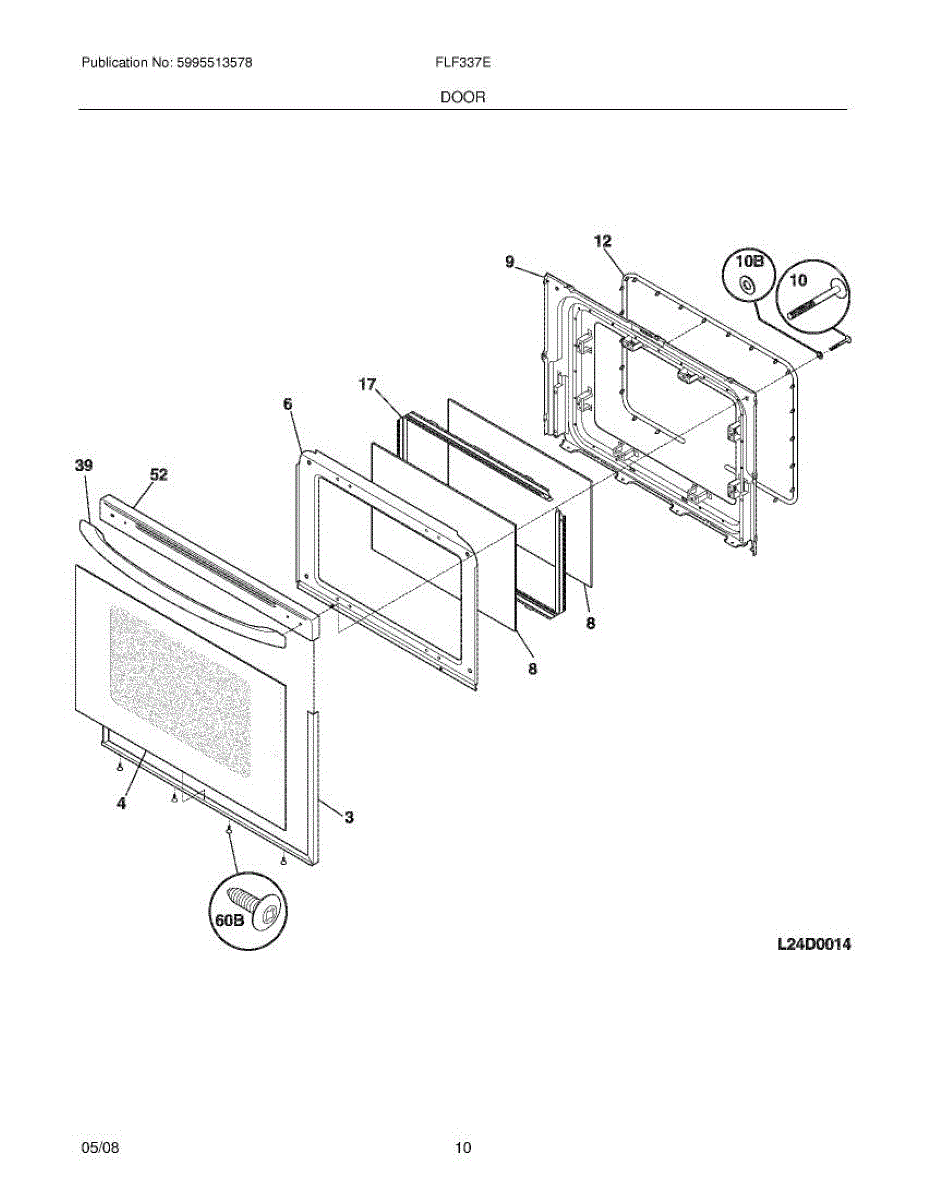 Publication No: 5995513578 FLF337E

DOOR

12
9
10B
10
17
6
39
52
8
8
4
3
60B

L24D0014

05/08 10