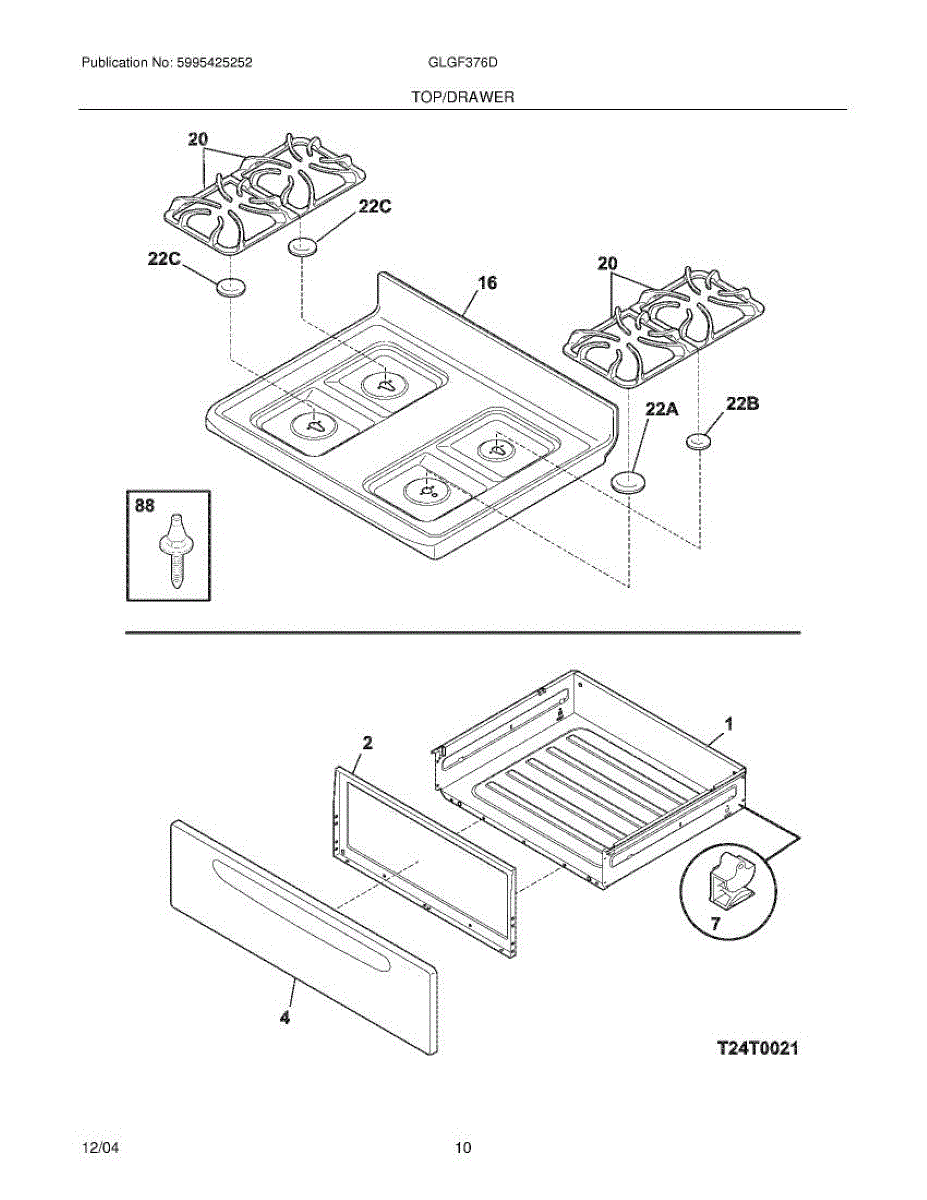 Publication No: 5995425252 GLGF376D

TOP/DRAWER

20

22C

22C

16

20

22A

22B

88

2

1

7

4

T24T0021

12/04 10