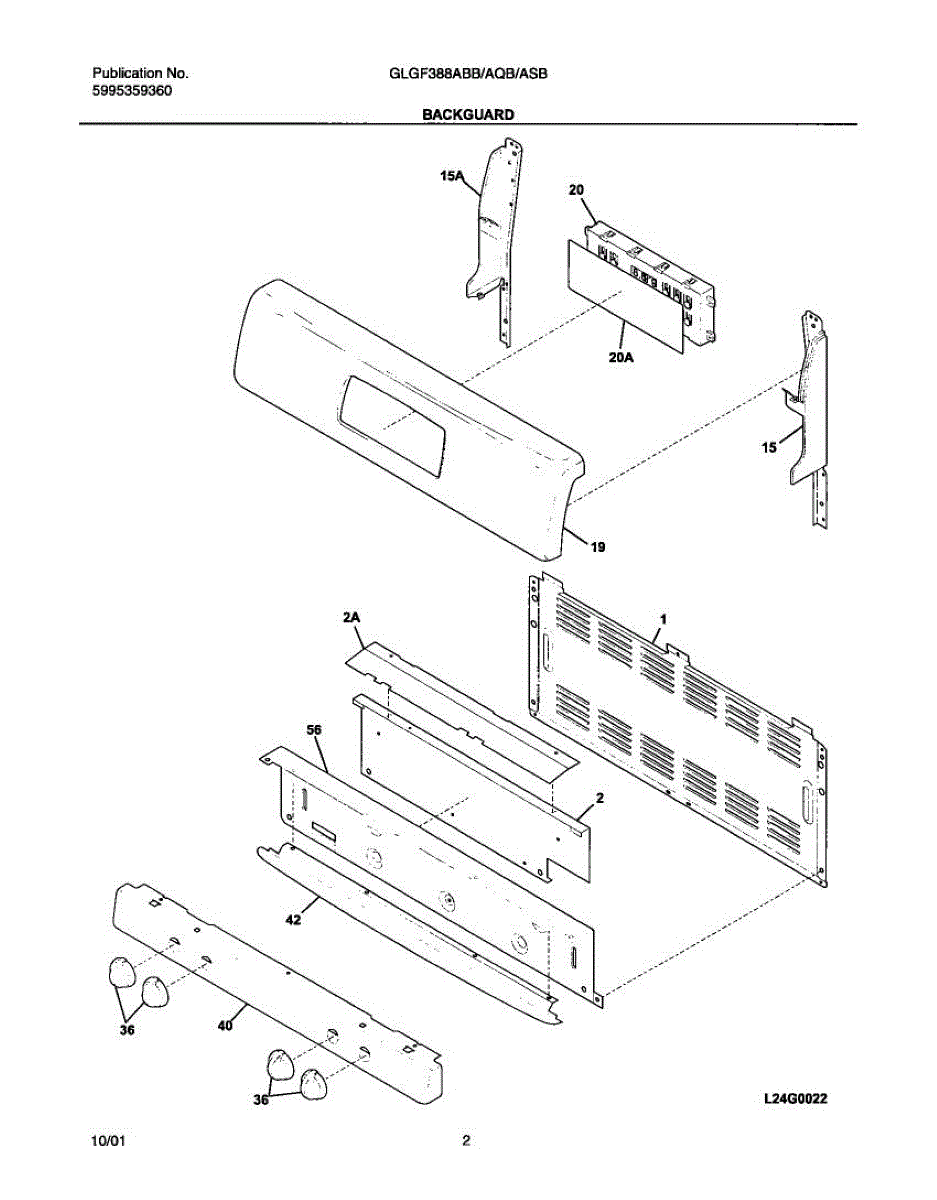 Publication No.
5995359360

GLGF388ABB/AQB/ASB

BACKGUARD

15A
20
20A
15
19
2A
1
56
2
42
36
40
36

L24G0022

10/01

2