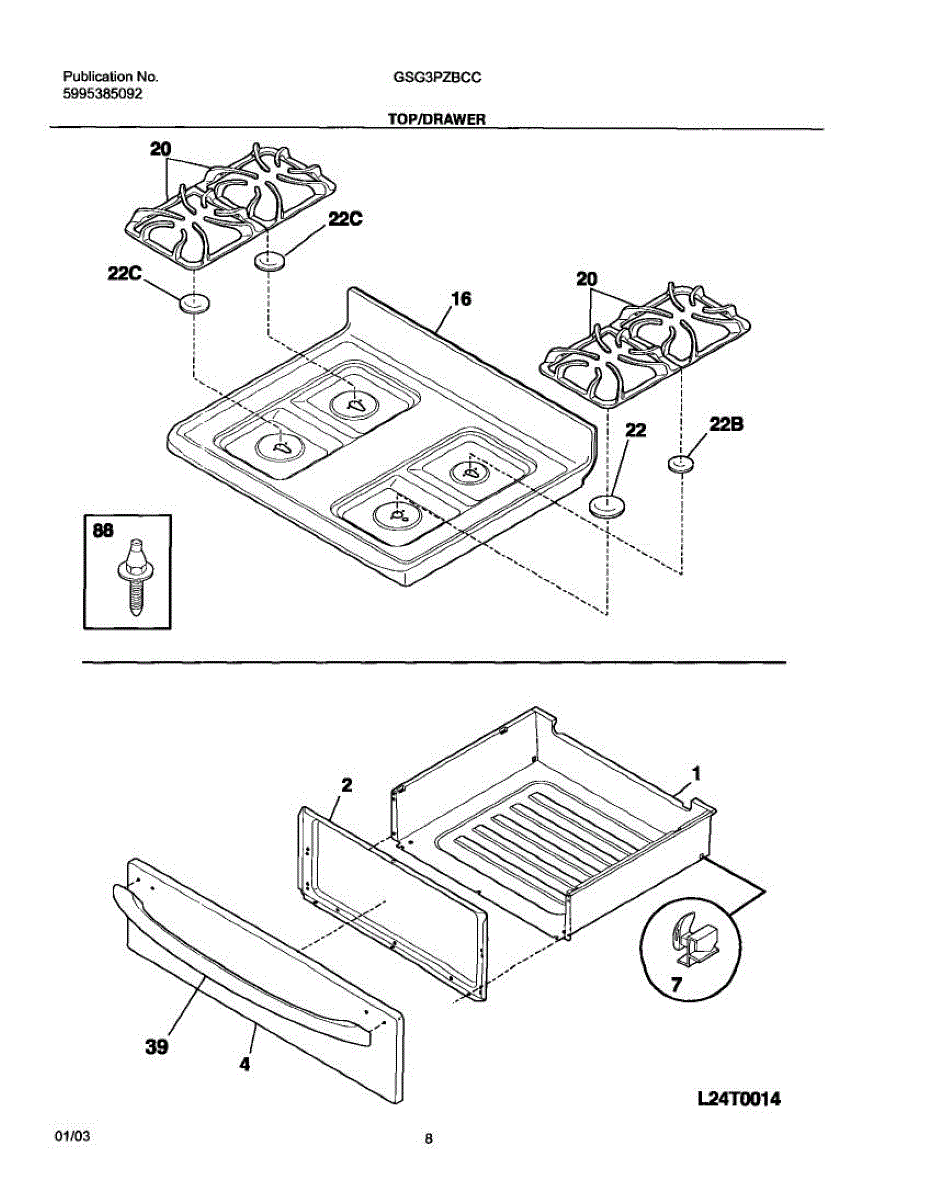 Publication No.
5995385092

GSG3PZBCC

TOP/DRAWER

20
22C
22C
16
20
22
22B
88

2
1
7
39
4

L24T0014

01/03

8