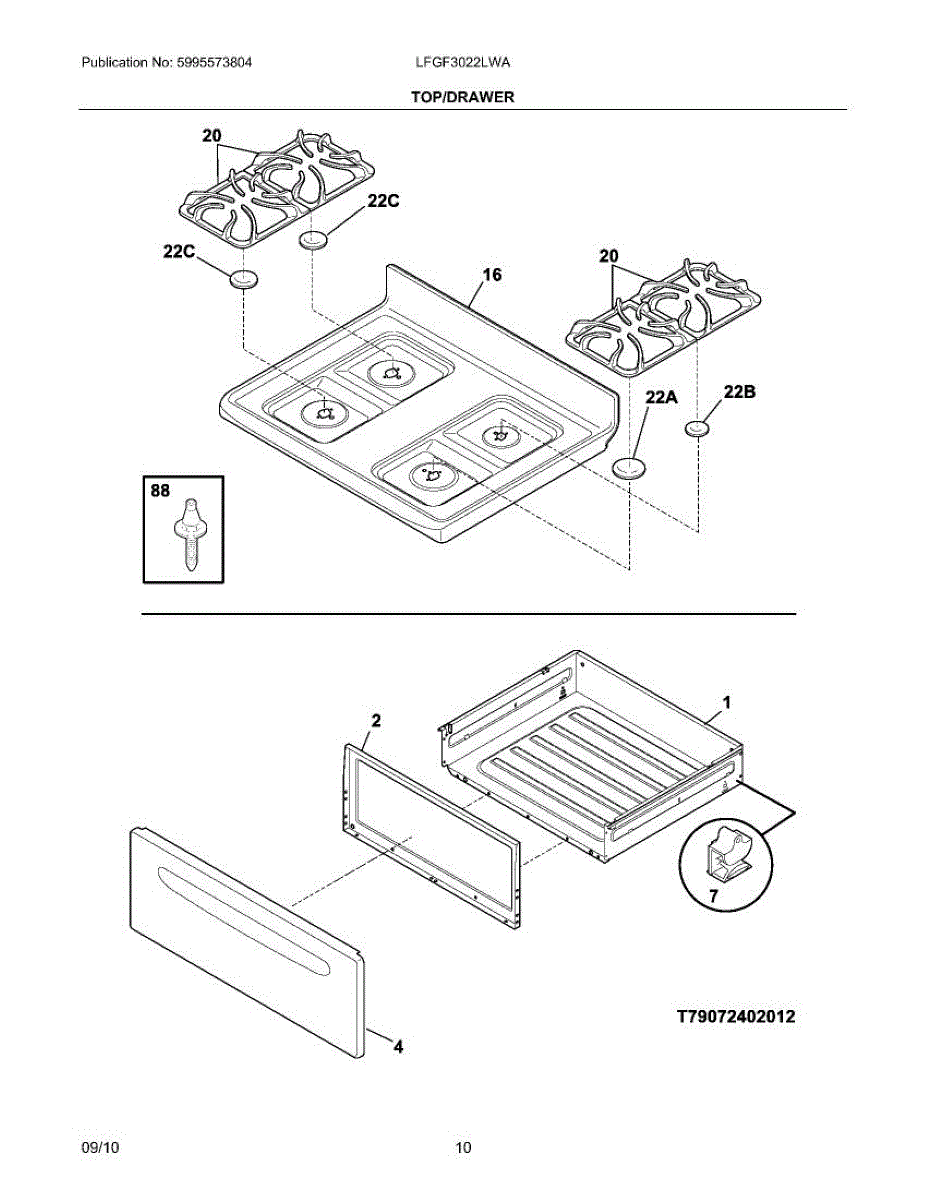 Publication No: 5995573804

LFGF3022LWA

TOP/DRAWER

20

22C

22C

16

20

22A

22B

88

2

1

7

4

T79072402012

09/10

10