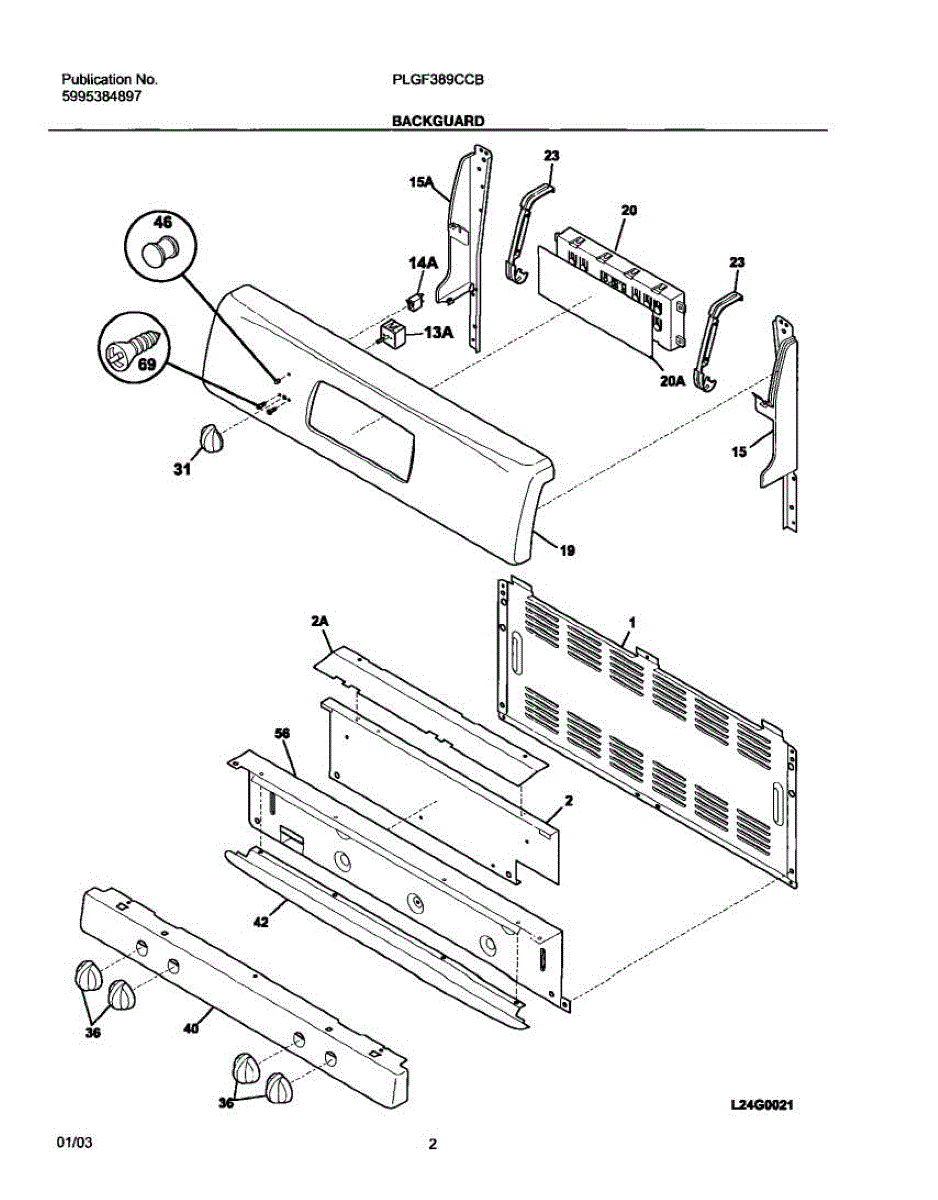 Publication No.
5995384897

PLGF389CCB

BACKGUARD

15A
23
20
46
14A
23
13A
69
20A
31
15
19
2A
1
56
2
42
36
40
36
L24G0021

01/03

2