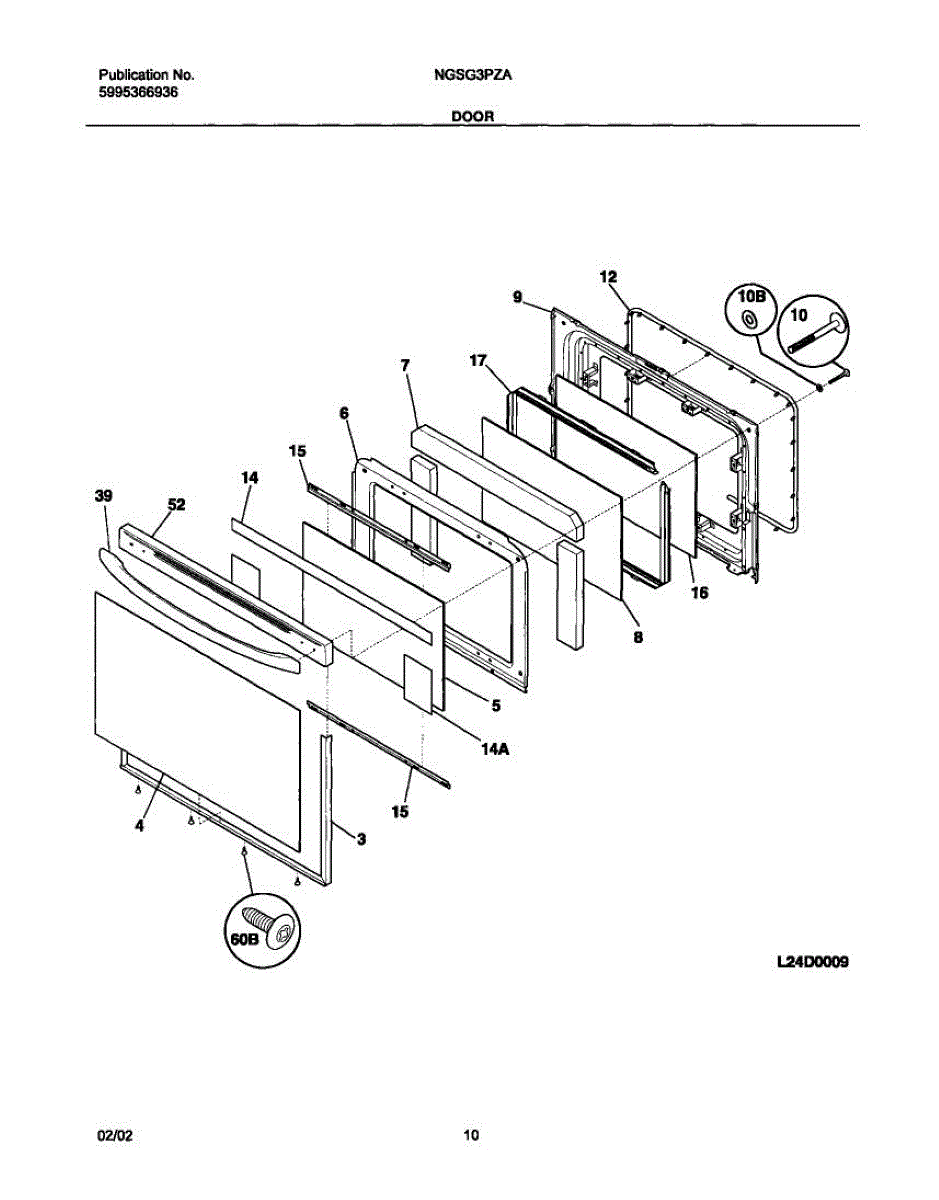 Publication No.
5995366936

NGSG3PZA

DOOR

12
9
10B
10
7
17
6
15
14
39
52
16
8
5
14A
15
4
3
60B

L24D0009

02/02

10