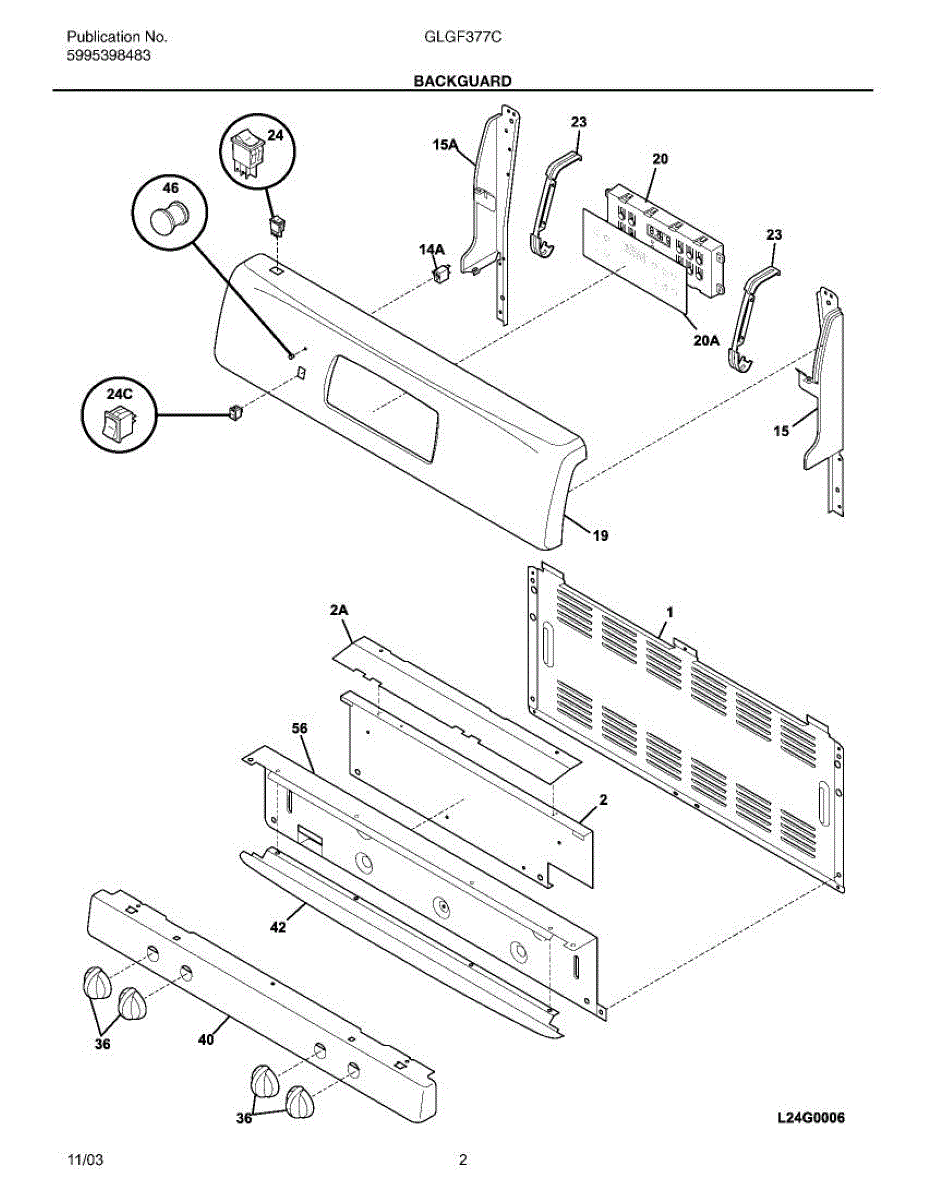 Publication No.
5995398483

GLGF377C

BACKGUARD

24
46
15A
23
20
14A
23
20A
24C
15
19
2A
1
56
2
42
36
40
36

L24G0006

11/03

2