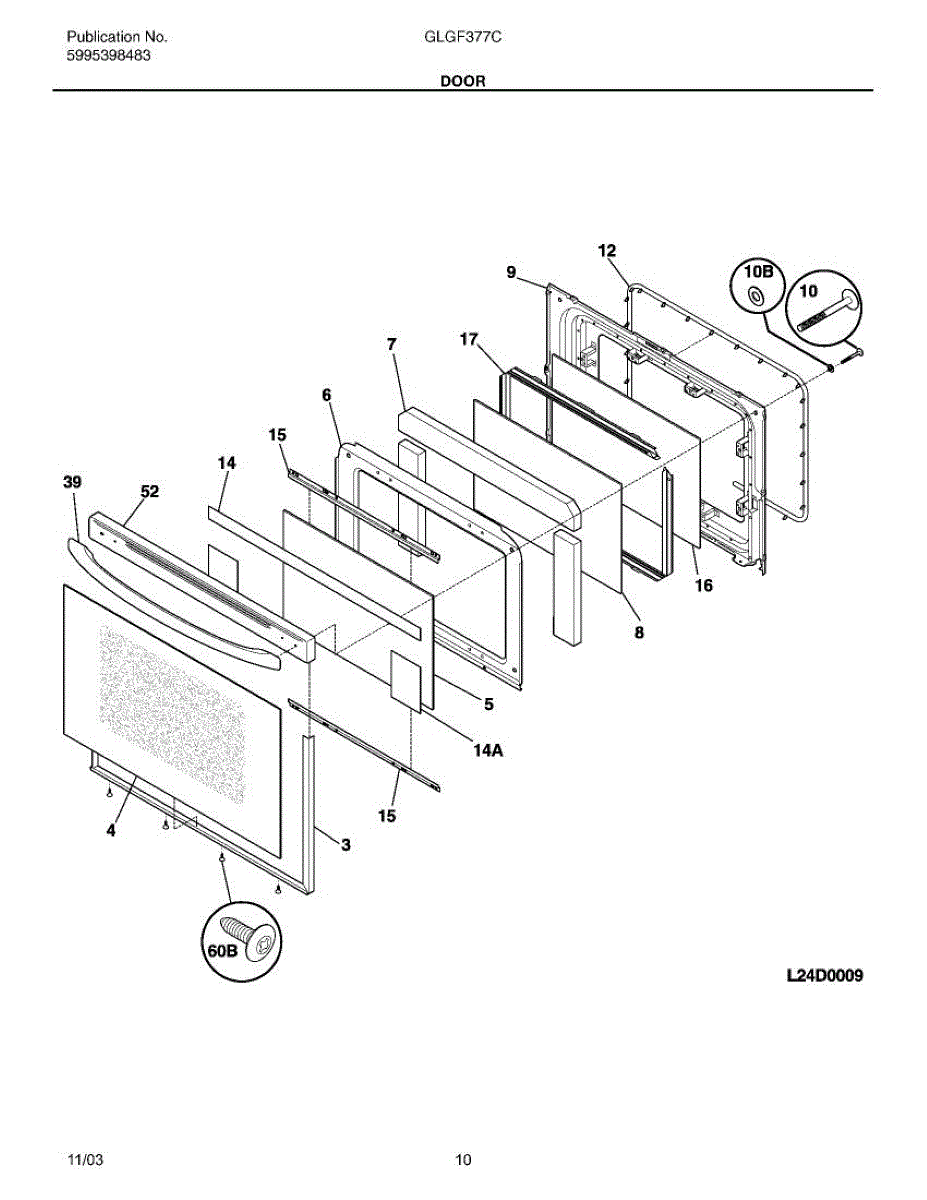 Publication No.
5995398483

GLGF377C

DOOR

12
9
10B
10
7
17
6
15
14
39
52
16
8
5
14A
15
4
3
60B

L24D0009

11/03

10