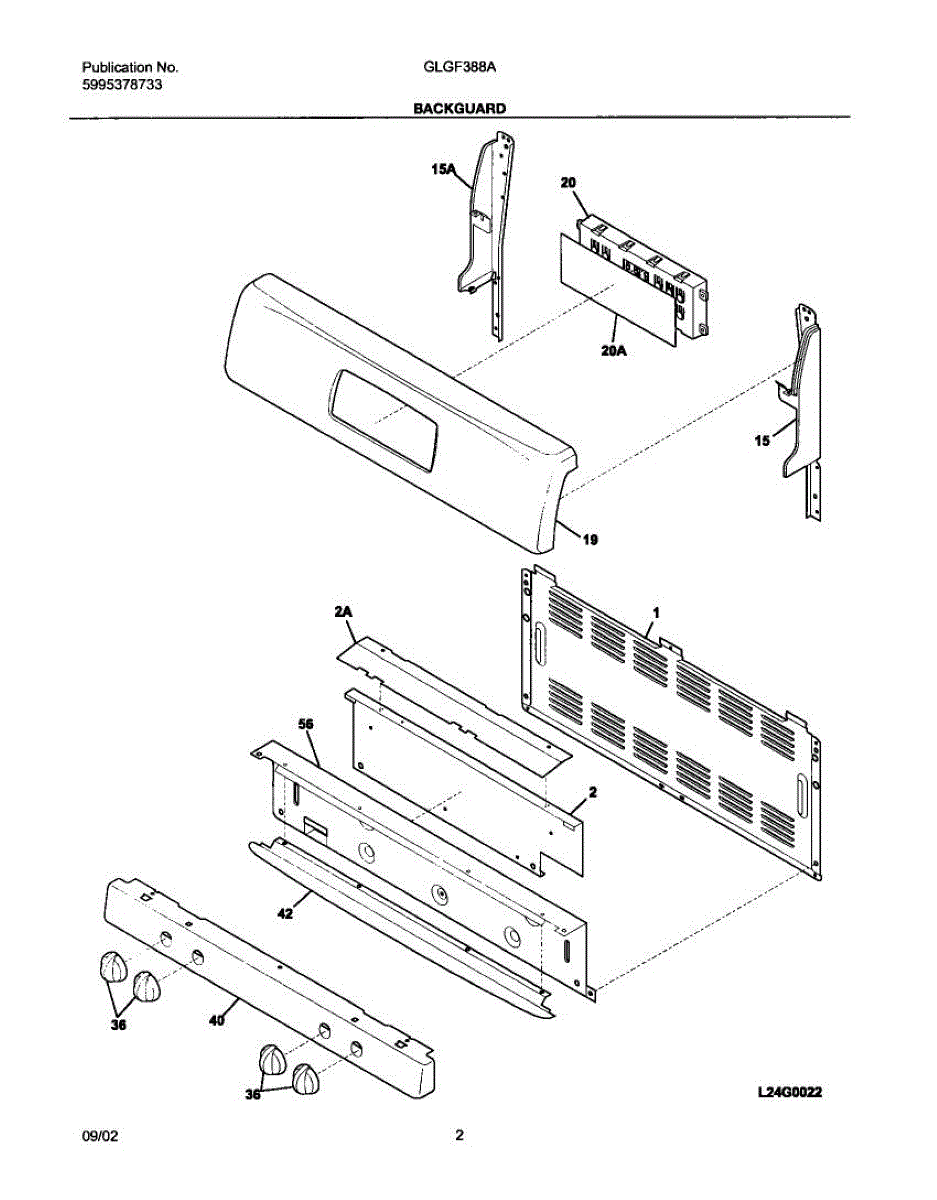 Publication No.
5995378733

GLGF388A

BACKGUARD

15A

20

20A

15

19

2A

1

56

2

42

36

40

36

L24G0022

09/02

2