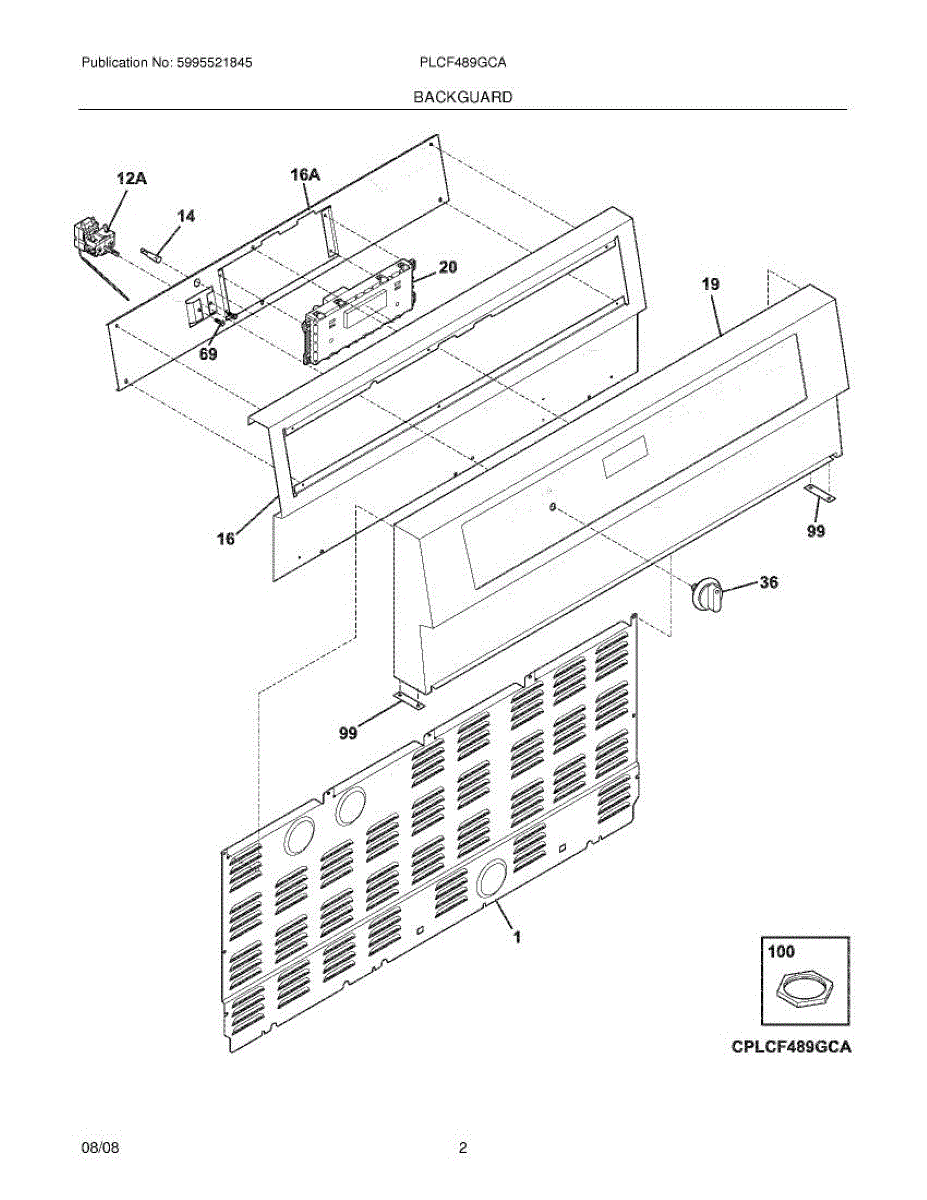 Publication No: 5995521845 PLCF489GCA

BACKGUARD

12A
16A
14
20
69
19
16
99
36
99
1
100

CPLCF489GCA

08/08 2