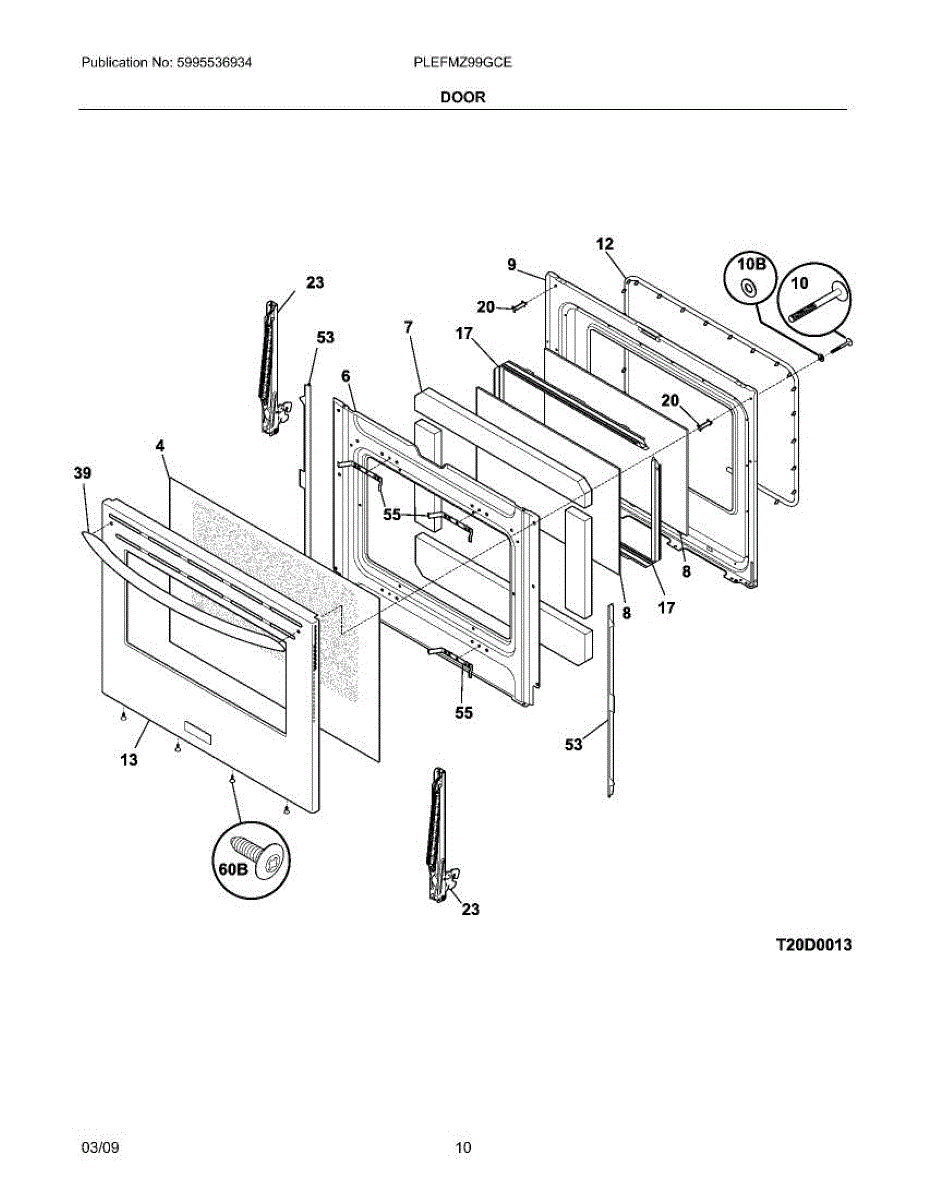 Publication No: 5995536934

PLEFMZ99GCE

DOOR

12
9
10B
10
23
20
53
7
17
6
20
4
39
55
8
8
17
55
53
13
60B
23

T20D0013

03/09

10