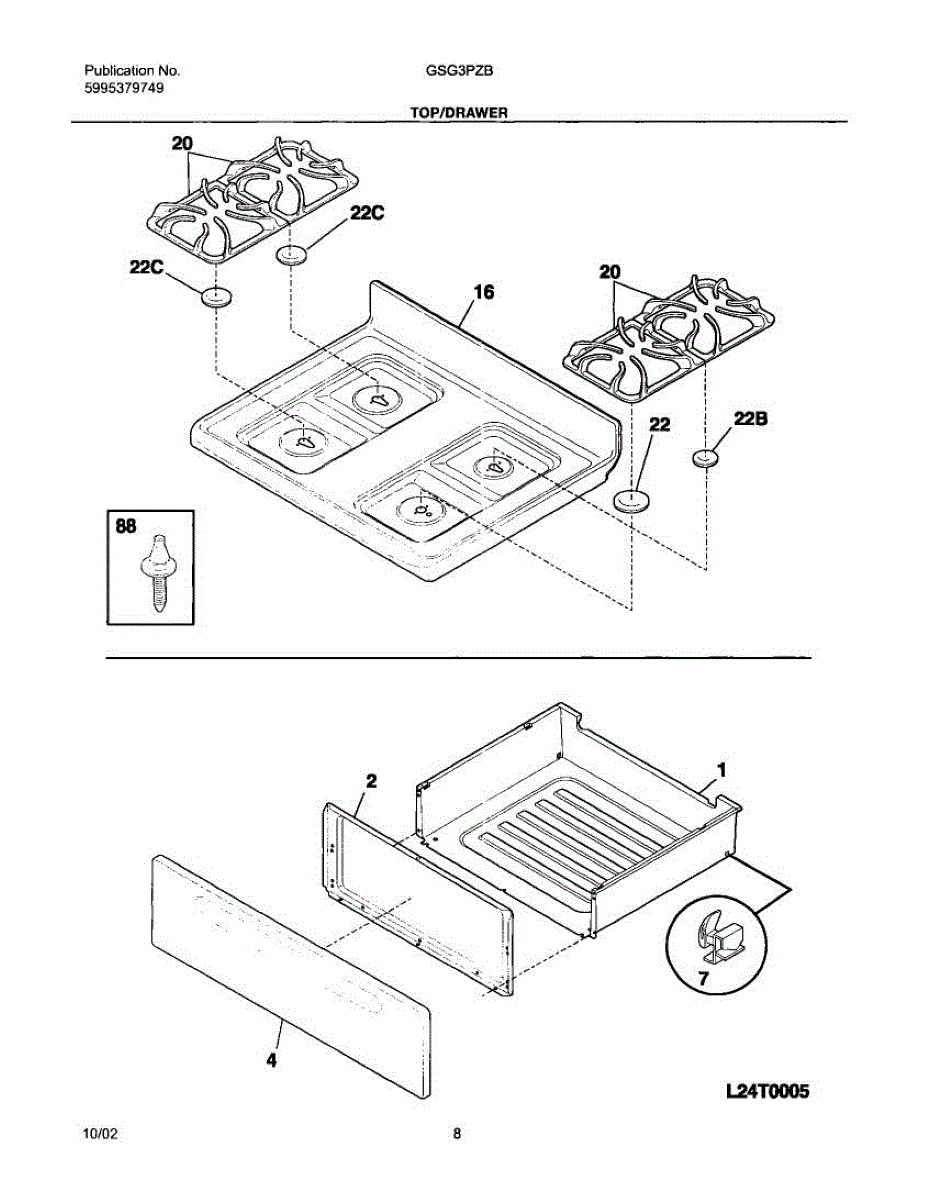 Publication No.
5995379749

GSG3PZB

TOP/DRAWER

20
22C
22C
16
20
22
22B
88

2
1
7
4

L24T0005

10/02

8