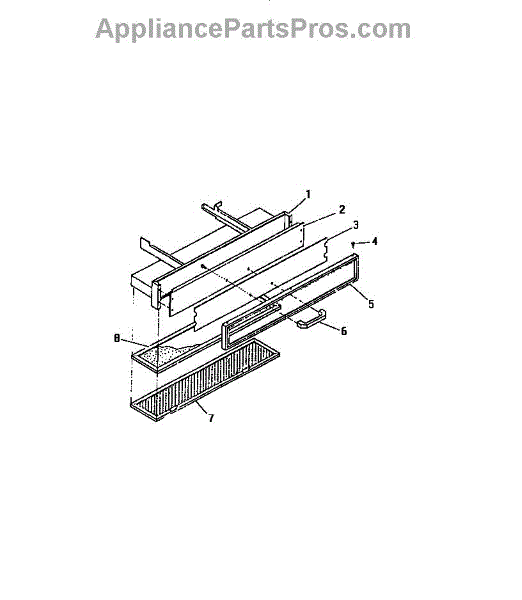 AppliancePartsPros.com

1
2
3
4
5
6
8
7