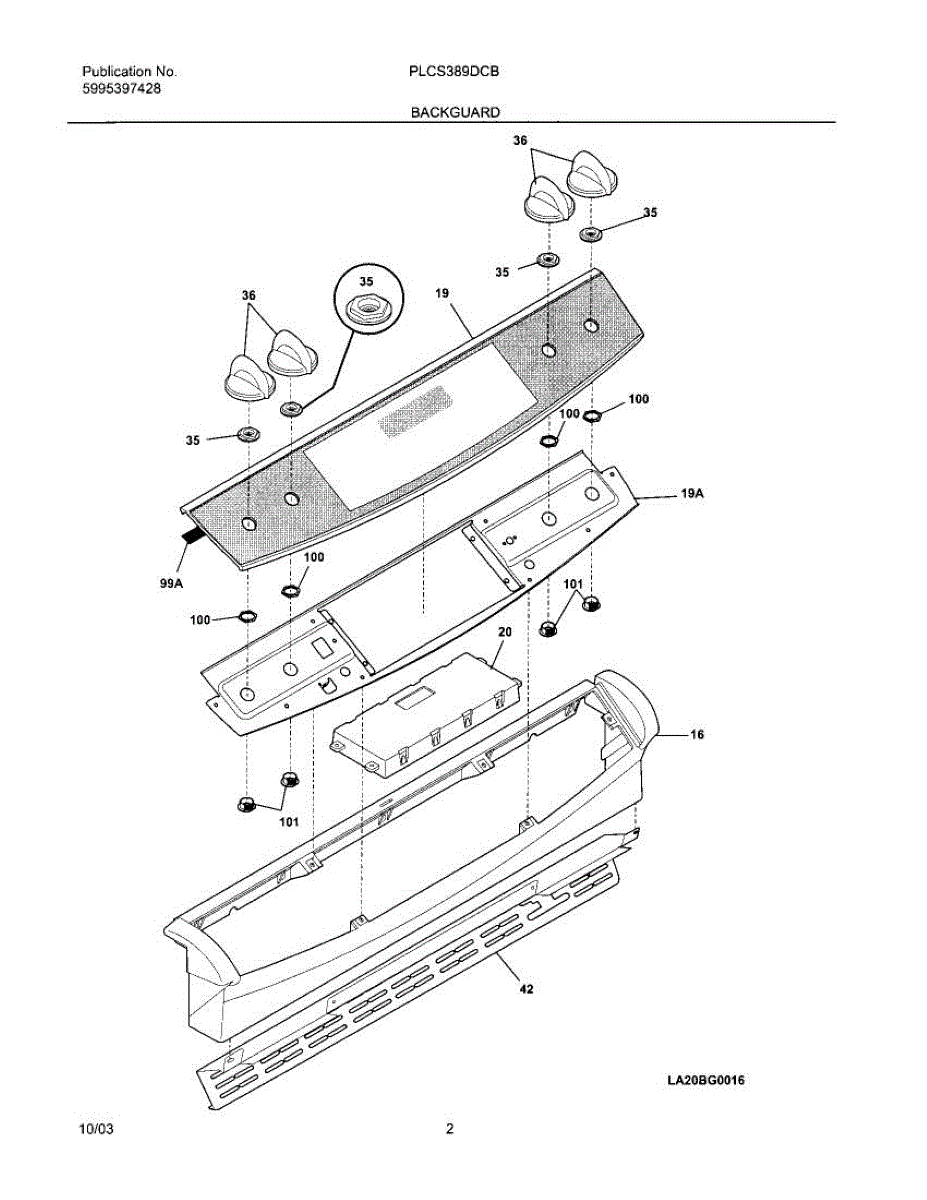 Publication No.
5995397428

PLCS389DCB

BACKGUARD

36
35
35
36
35
19
35
100
100
19A
99A
100
100
101
20
16
101
42

LA20BG0016

10/03

2