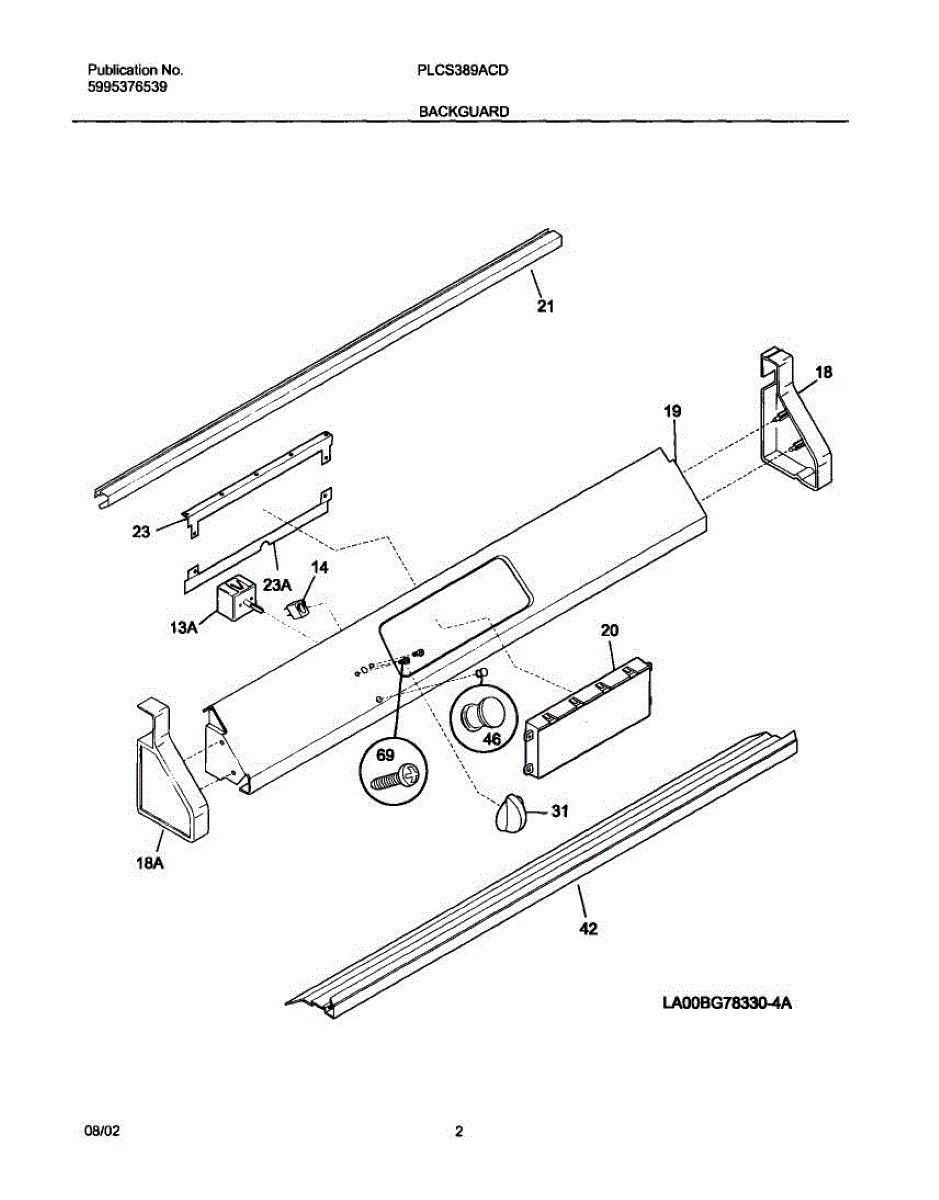 Publication No.
5995376539

PLCS389ACD

BACKGUARD

21

18

19

23

23A

14

13A

20

46

69

31

18A

42

LA00BG78330-4A

08/02

2