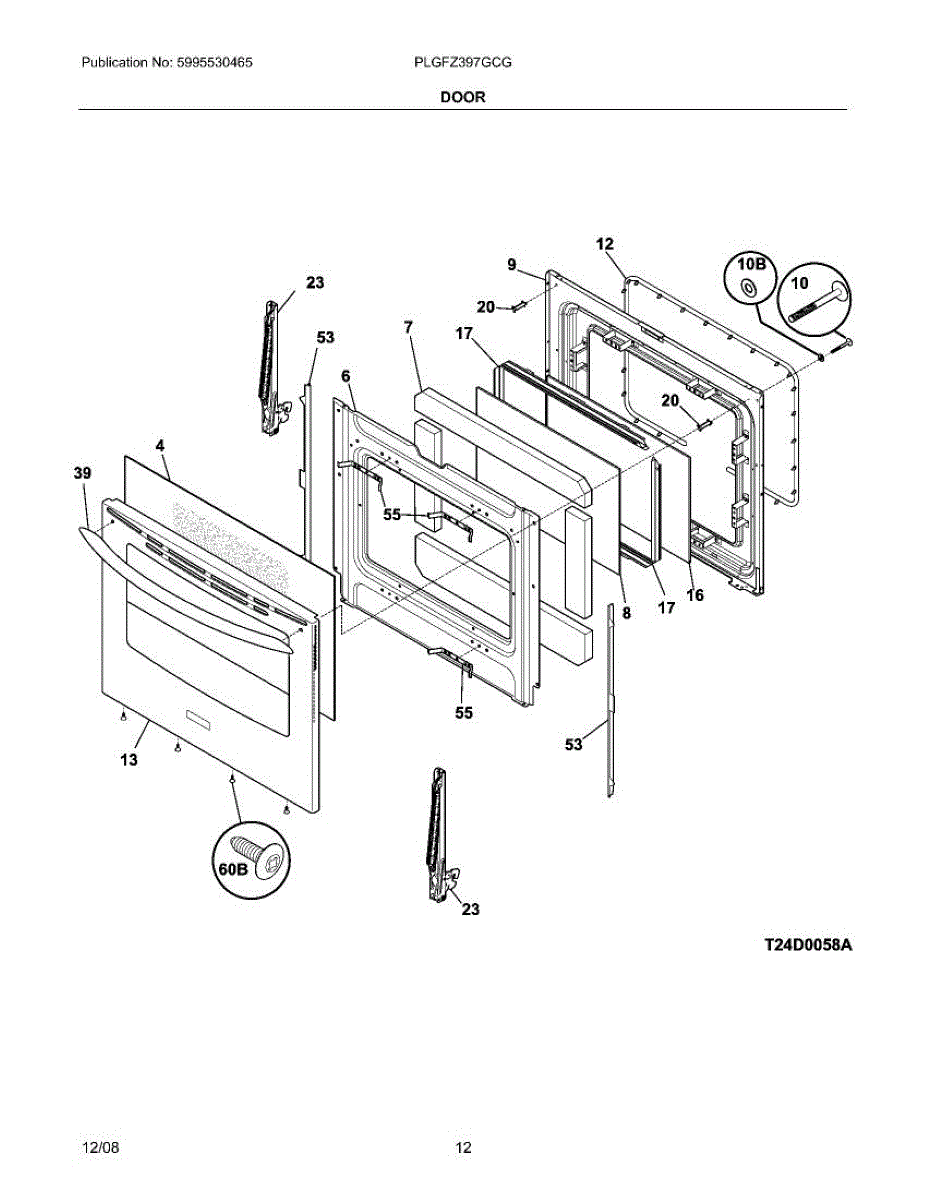 Publication No: 5995530465

PLGFZ397GCG

DOOR

12
9
10B
10
23
20
53
7
17
6
20
4
39
55
8
17
16
55
53
13
60B
23

T24D0058A

12/08

12