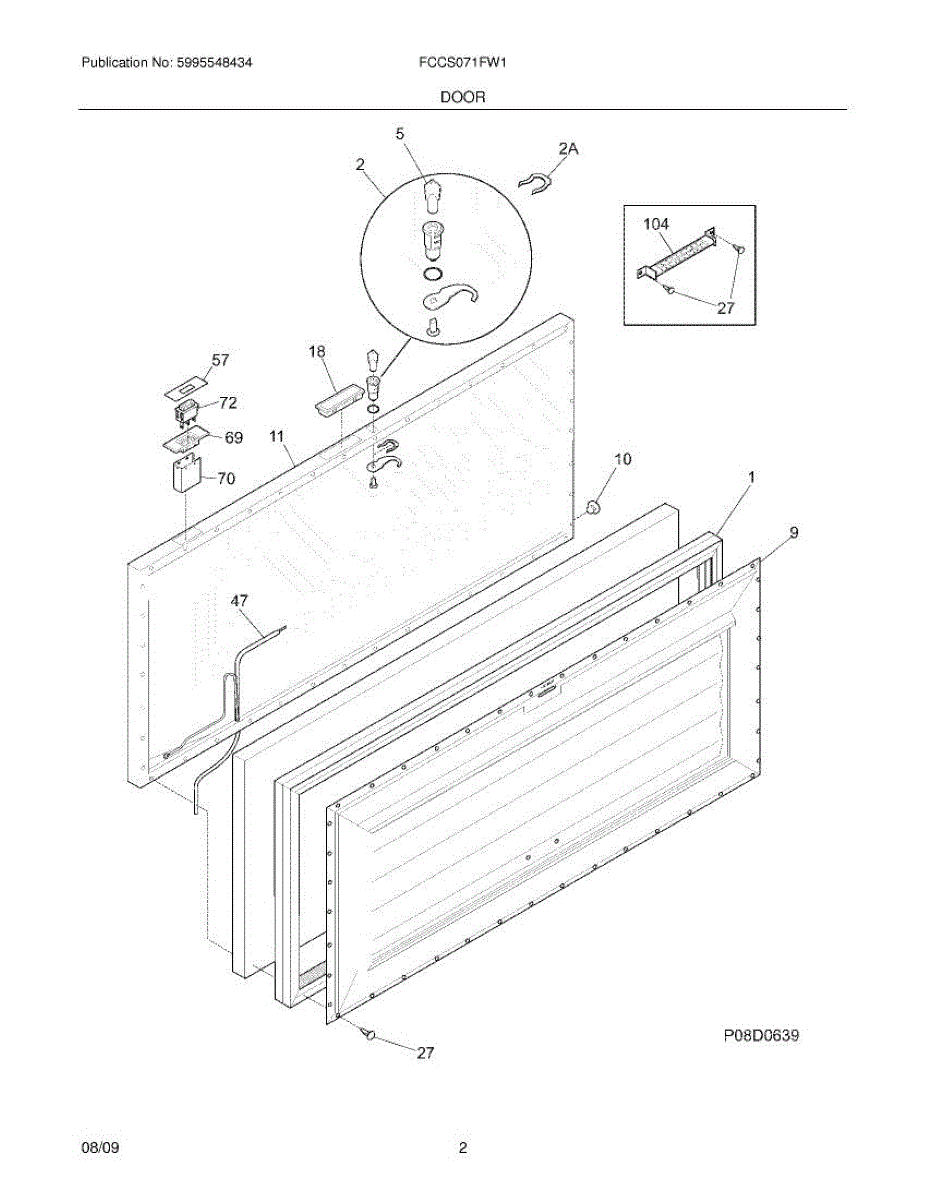 Publication No: 5995548434

FCCS071FW1

DOOR

5
2
2A
104
27
57
18
72
69
11
70
10
1
9
47
27

P08D0639

08/09

2