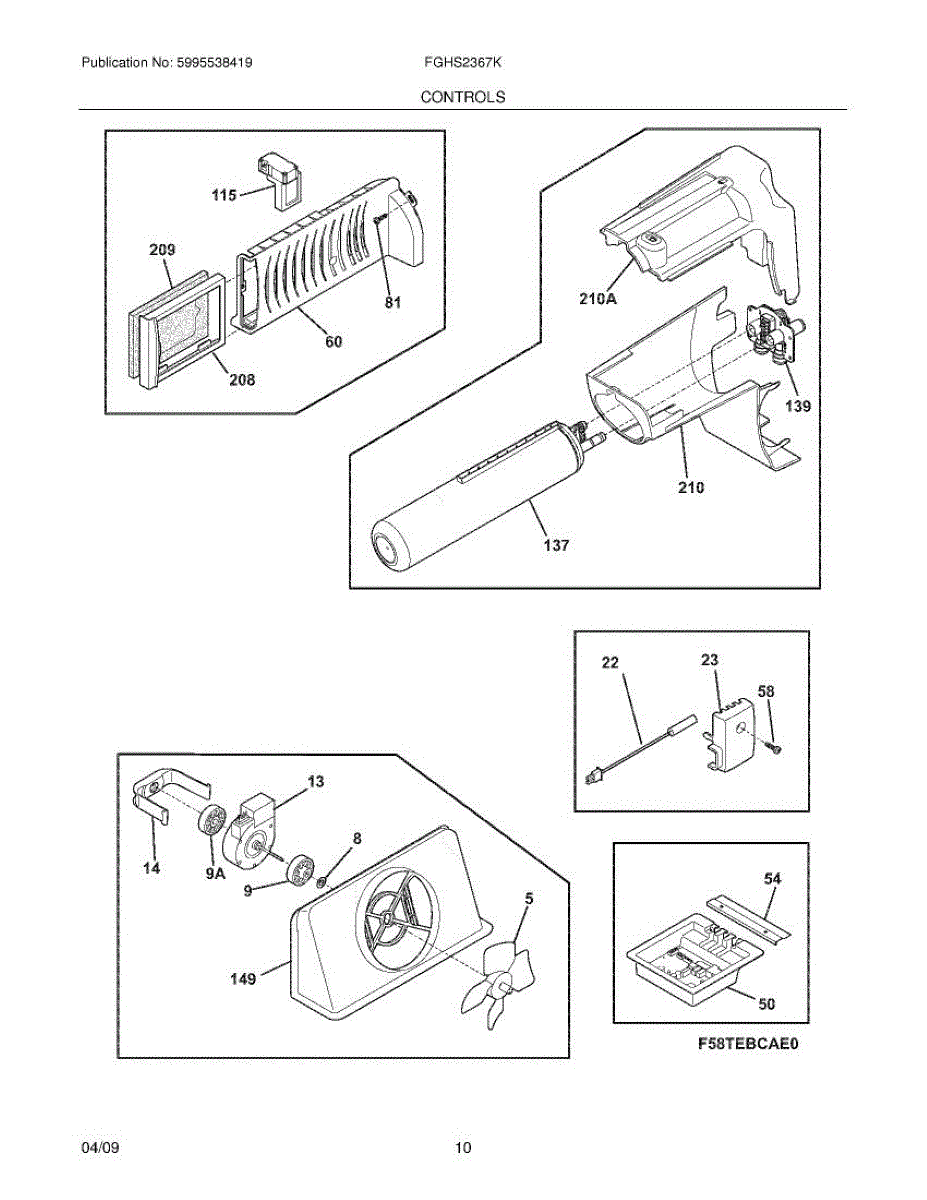 Publication No: 5995538419

FGHS2367K

CONTROLS

115

209

81

60

208

210A

139

210

137

22

23

58

13

14

9A

8

9

5

149

54

50

F58TEBCAE0

04/09

10