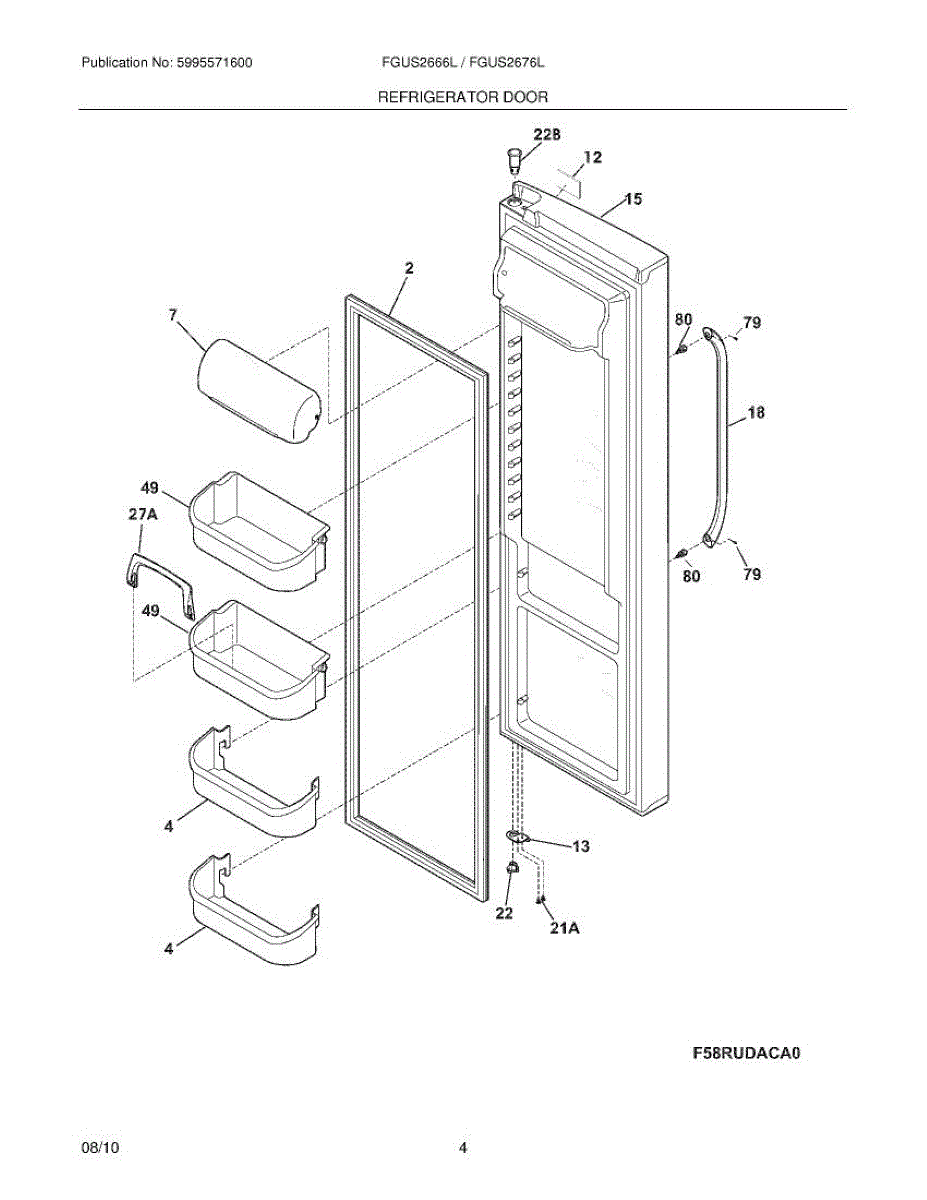 Publication No: 5995571600
FGUS2666L / FGUS2676L
REFRIGERATOR DOOR

22B
12
15
2
7
80
79
18
49
27A
49
80
79
4
13
22
21A
4

F58RUDACA0

08/10
4