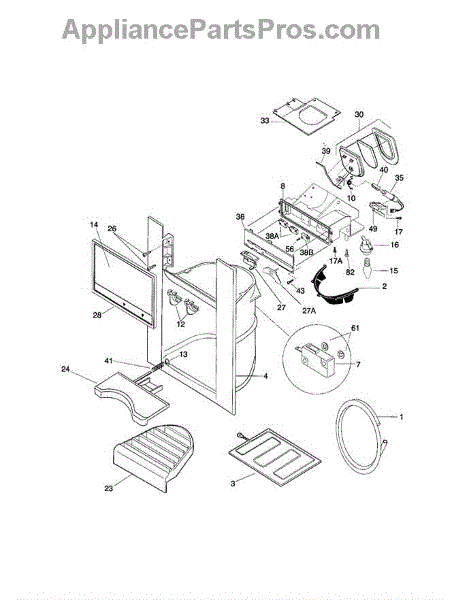 AppliancePartsPros.com

33
30
39
40
35
8
10
36
49
17
14
26
38A
56
38B
16
17A
82
15
43
2
27
27A
28
12
61
7
41
13
24
4
1
23
3