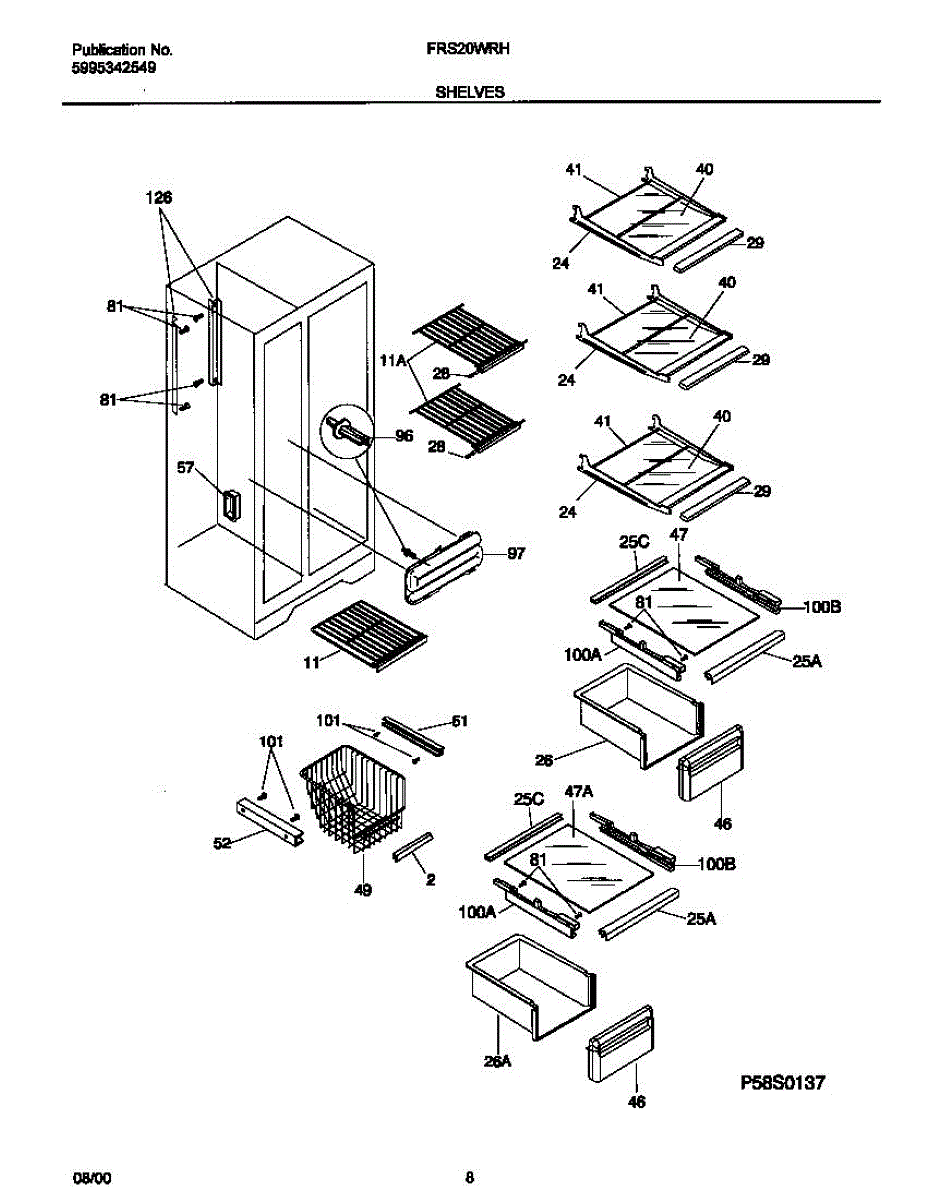 Publication No.
5995342549

FRS20WRH

SHELVES

126
81
81
57
11A
28
28
96
97
11
41
40
24
29
41
40
24
29
41
40
24
29
25C
47
81
100B
100A
25A
26
46
101
51
101
52
49
2
25C
47A
81
100B
100A
25A
26A
46
P58S0137

08/00

8