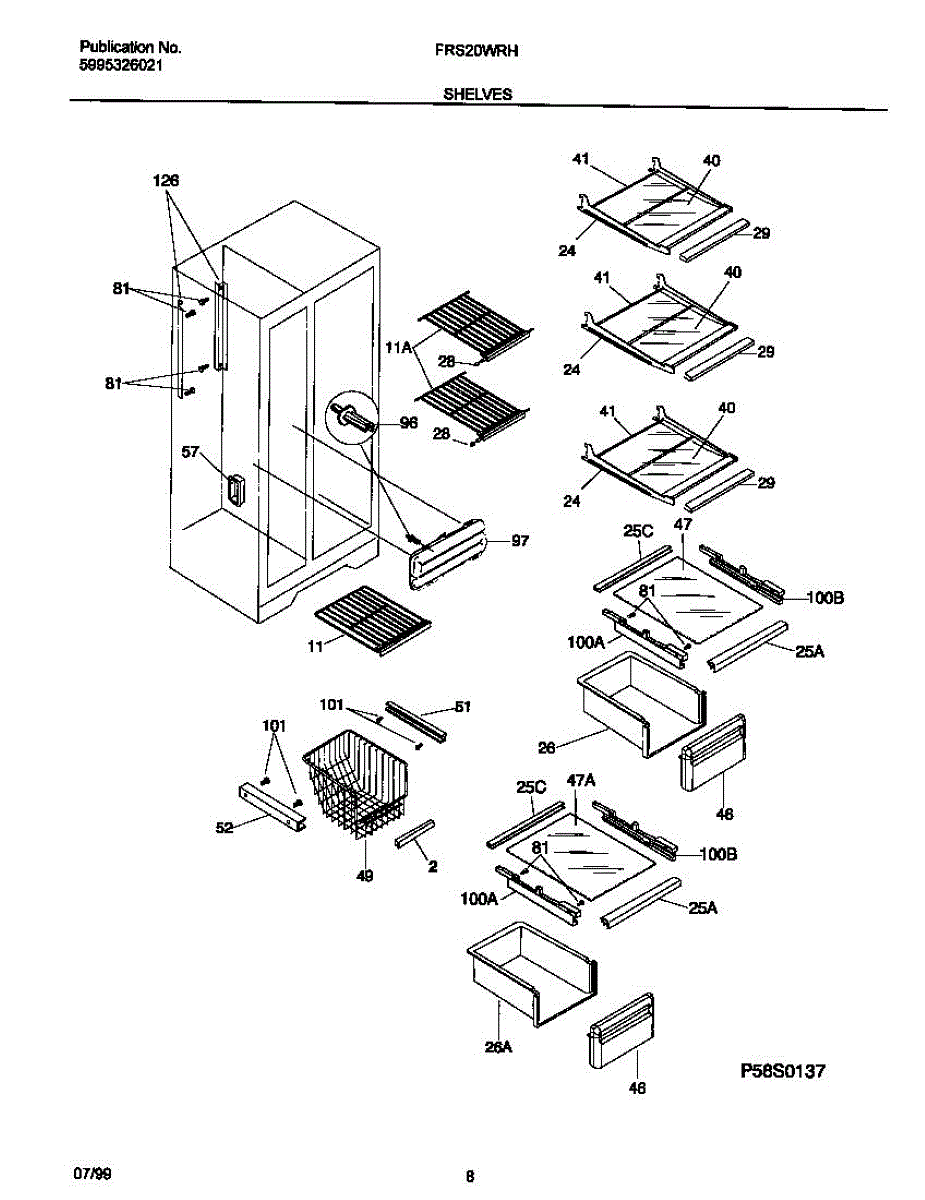 Publication No.
5995326021

FRS20WRH

SHELVES

126
81
81
57
11A
28
28
96
97
11
41
40
24
29
41
40
24
29
41
40
24
29
25C
47
81
100B
100A
25A
26
46
101
51
101
52
49
2
25C
47A
81
100B
100A
25A
26A
46

P58S0137

07/99

8