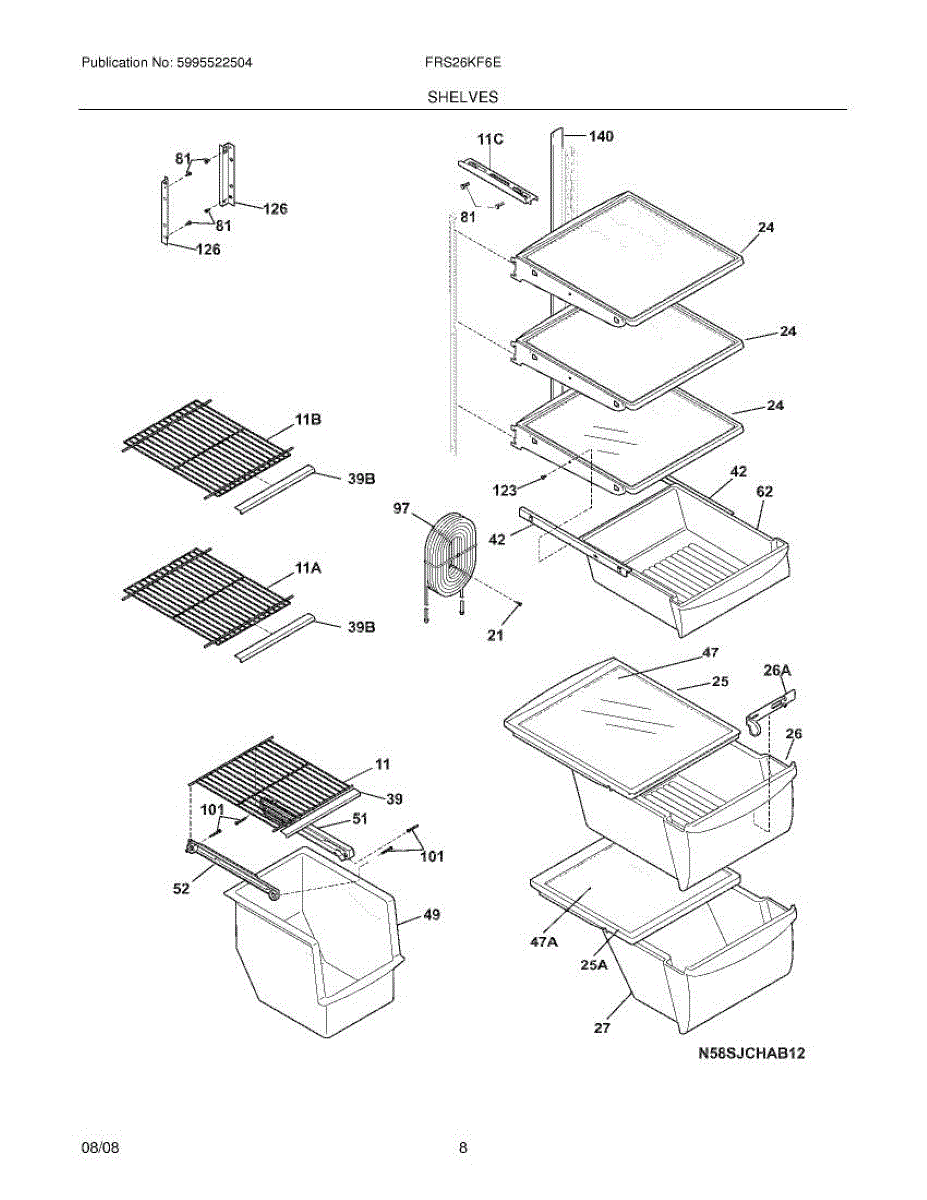 Publication No: 5995522504

FRS26KF6E

SHELVES

81
126
81
126

11C
140
81
24
24
24

11B
39B

123
42
62
97
42

11A
39B
21

47
25
26A
26

11
39
101
51
101
52
49

47A
25A
27

N58SJCHAB12

08/08

8